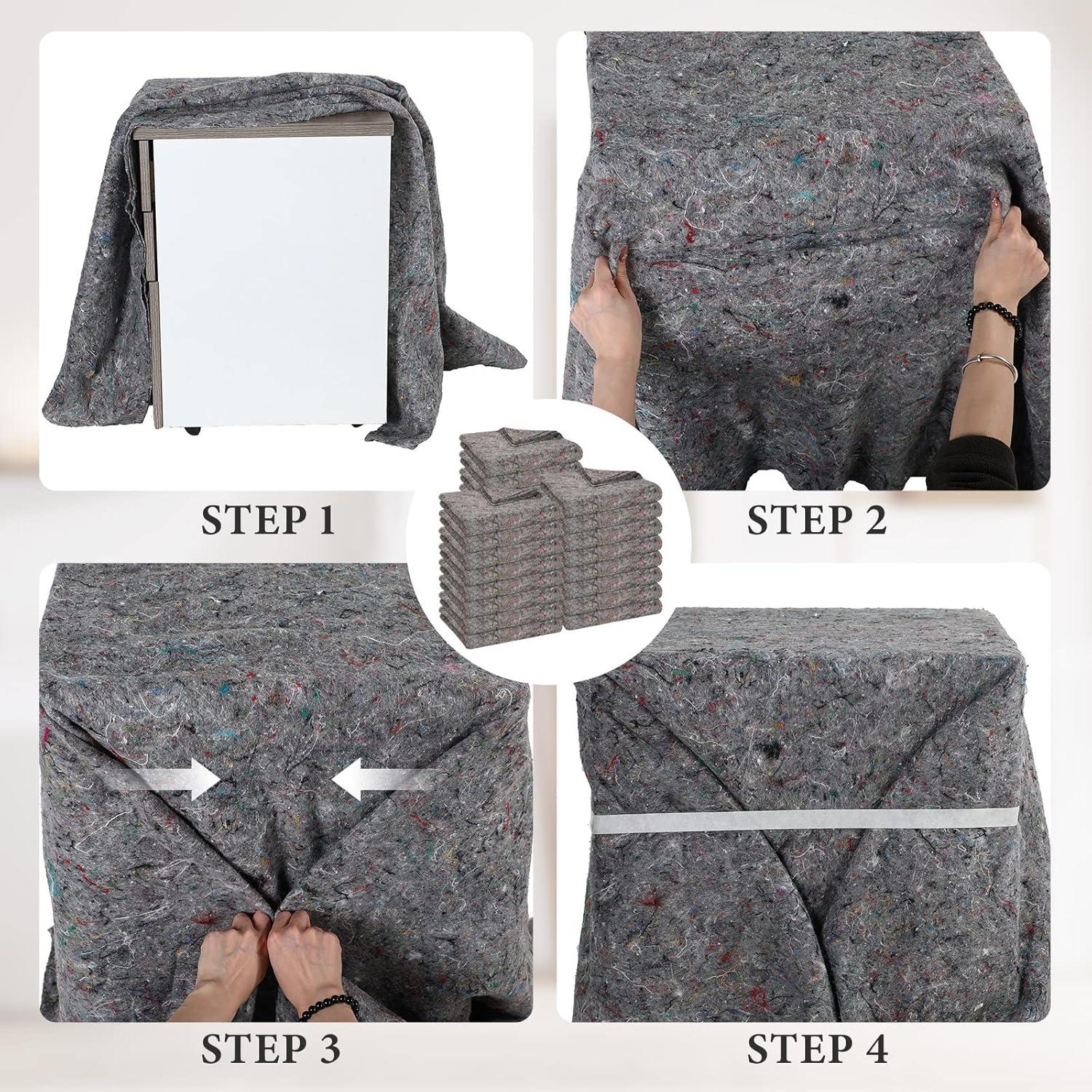 STEP 1

STEP 2

STEP 3

STEP 4