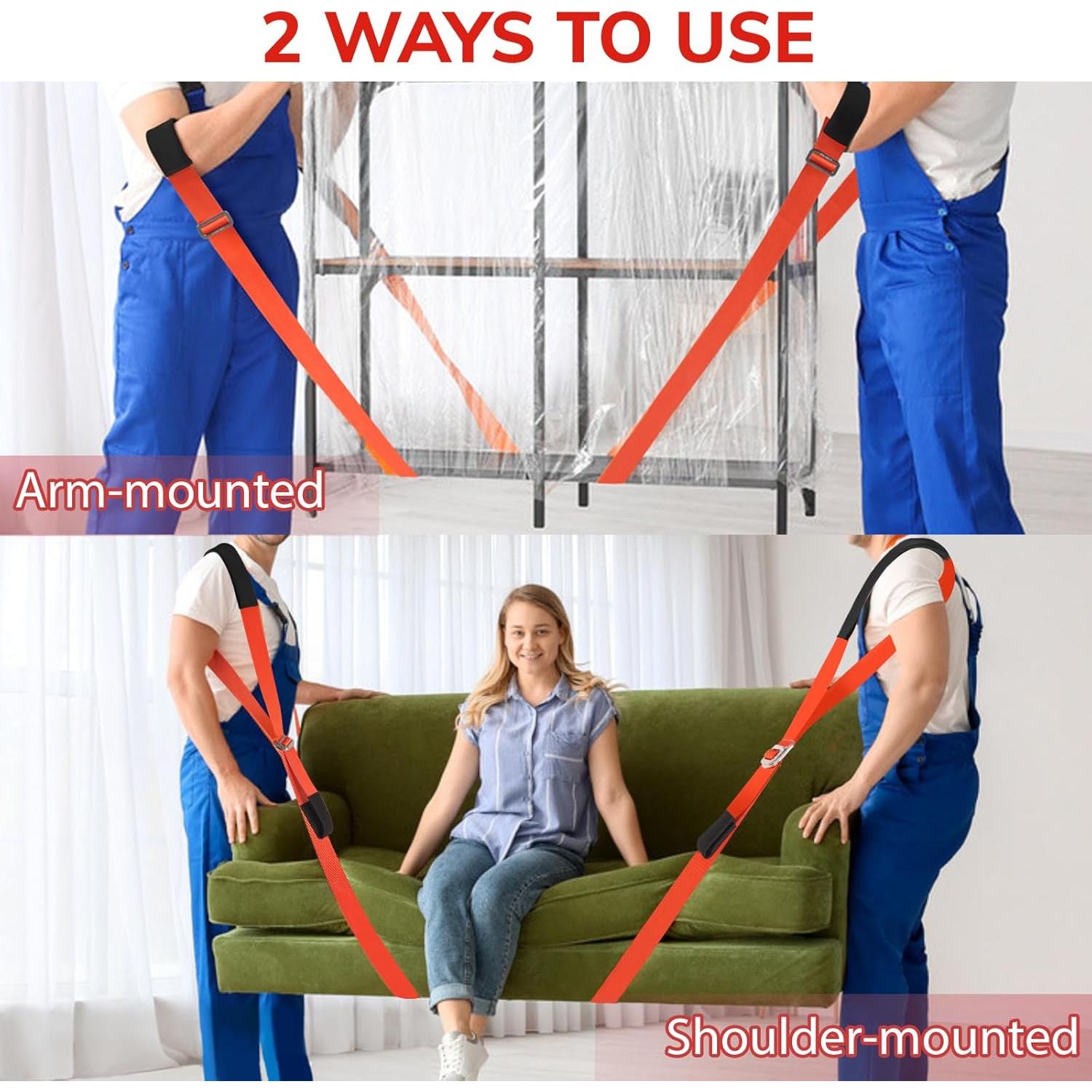 2 WAYS TO USE

Arm-mounted

Shoulder-mounted