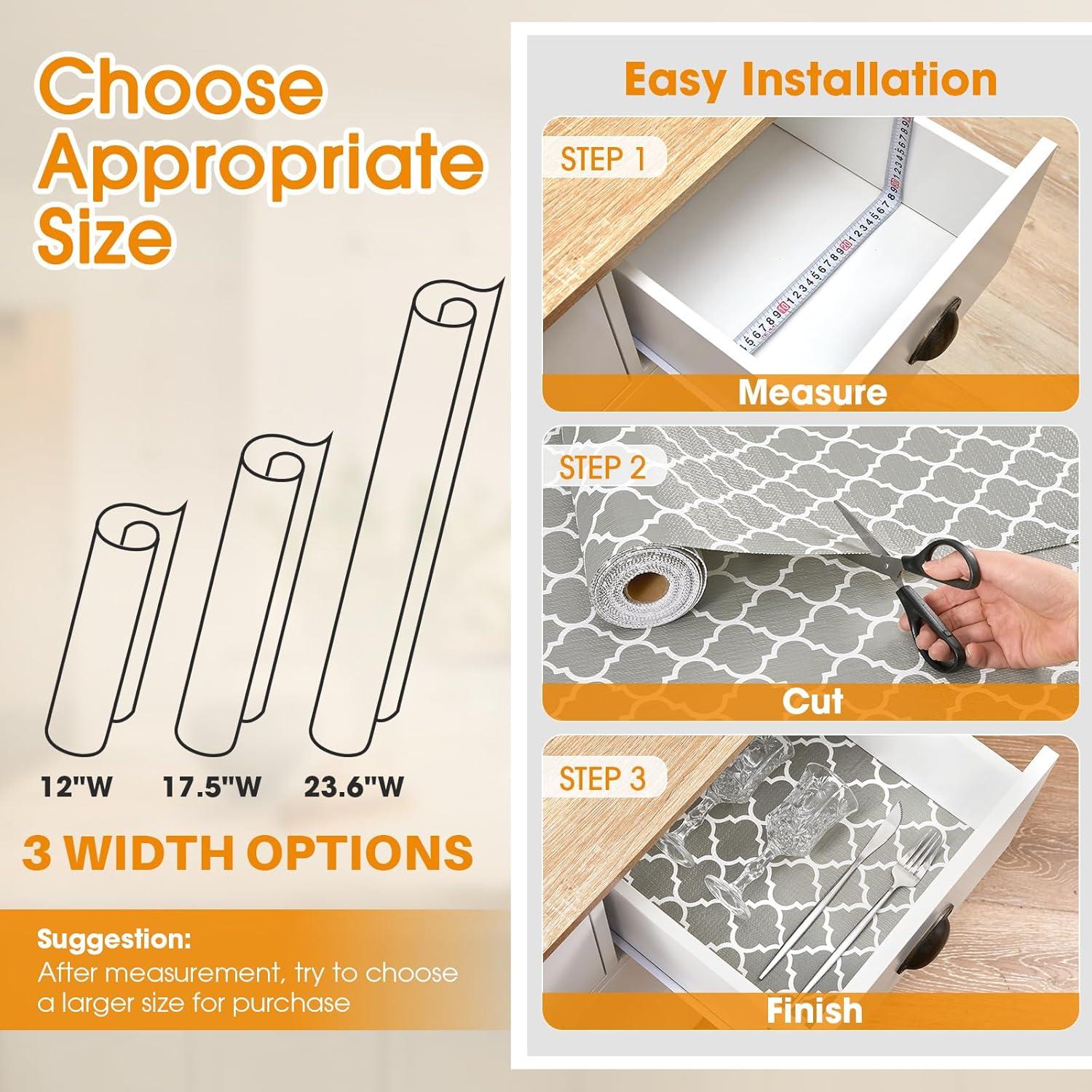 Choose Appropriate Size

12"W 17.5"W 23.6"W

3 WIDTH OPTIONS

Suggestion:
After measurement, try to choose a larger size for purchase

Easy Installation

STEP 1

Measure

STEP 2

Cut

STEP 3

Finish