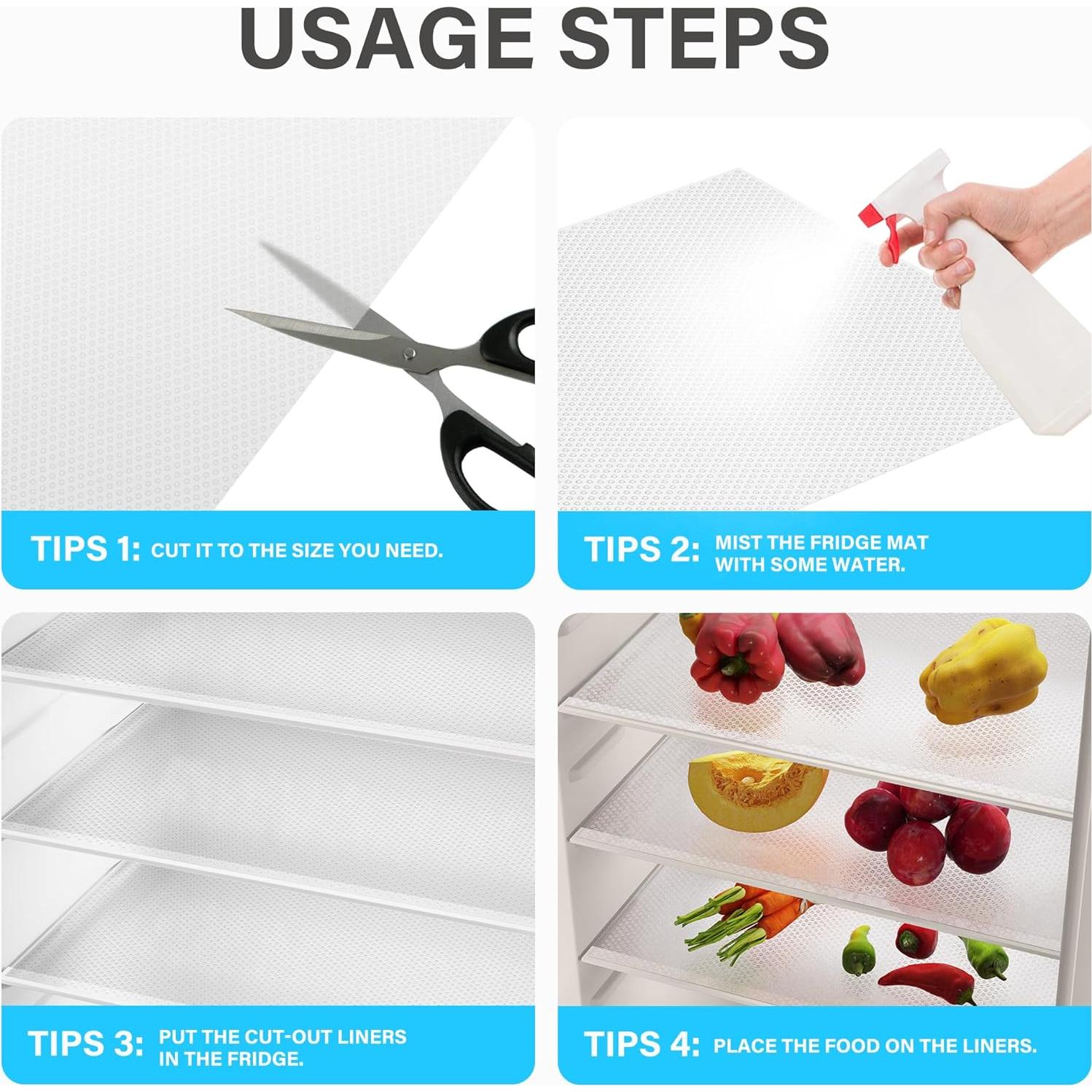 USAGE STEPS

TIPS 1: CUT IT TO THE SIZE YOU NEED.

TIPS 2: MIST THE FRIDGE MAT WITH SOME WATER.

TIPS 3: PUT THE CUT-OUT LINERS IN THE FRIDGE.

TIPS 4: PLACE THE FOOD ON THE LINERS.