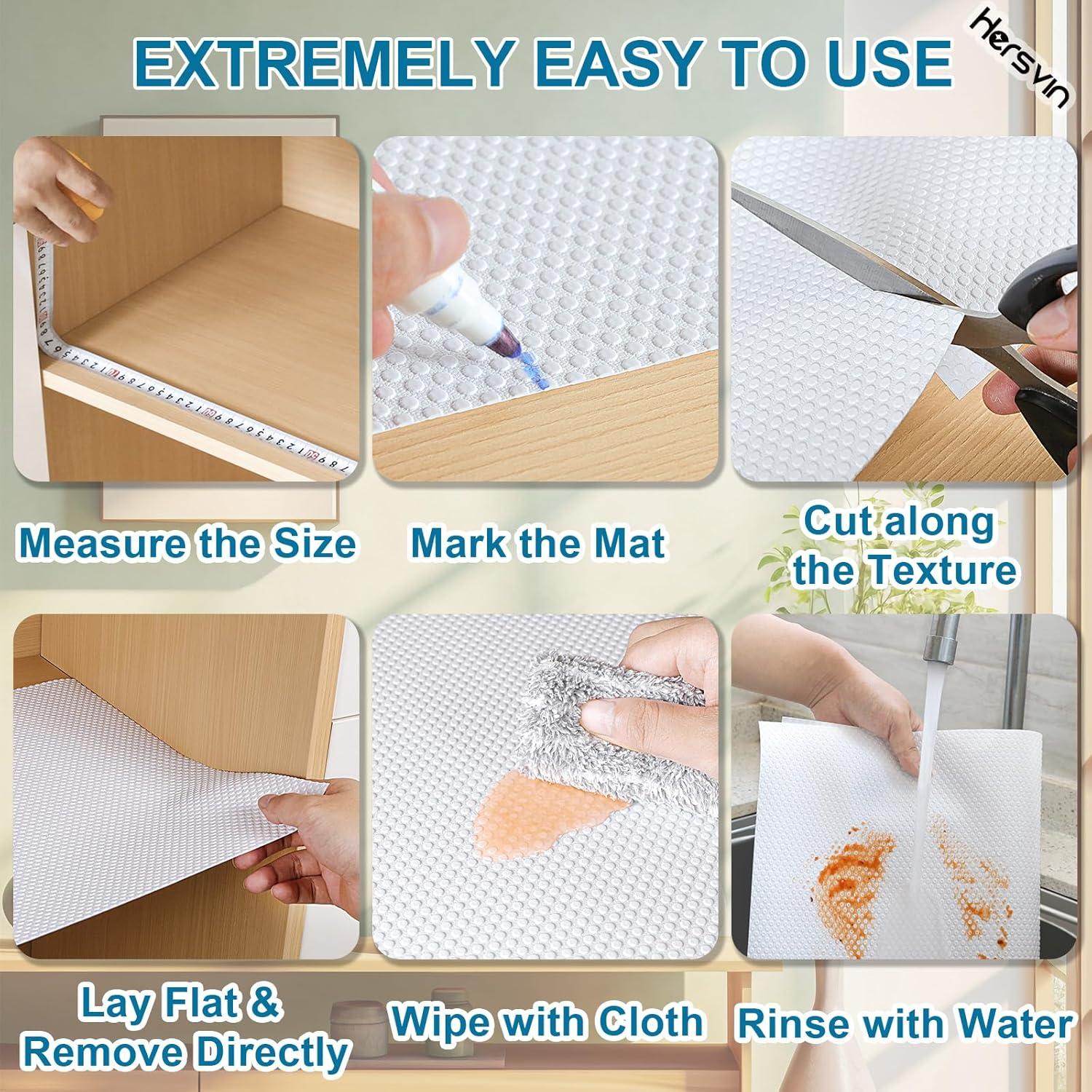 EXTREMELY EASY TO USE

Hersvin

Measure the Size

Mark the Mat

Cut along the Texture

Lay Flat & Remove Directly

Wipe with Cloth

Rinse with Water