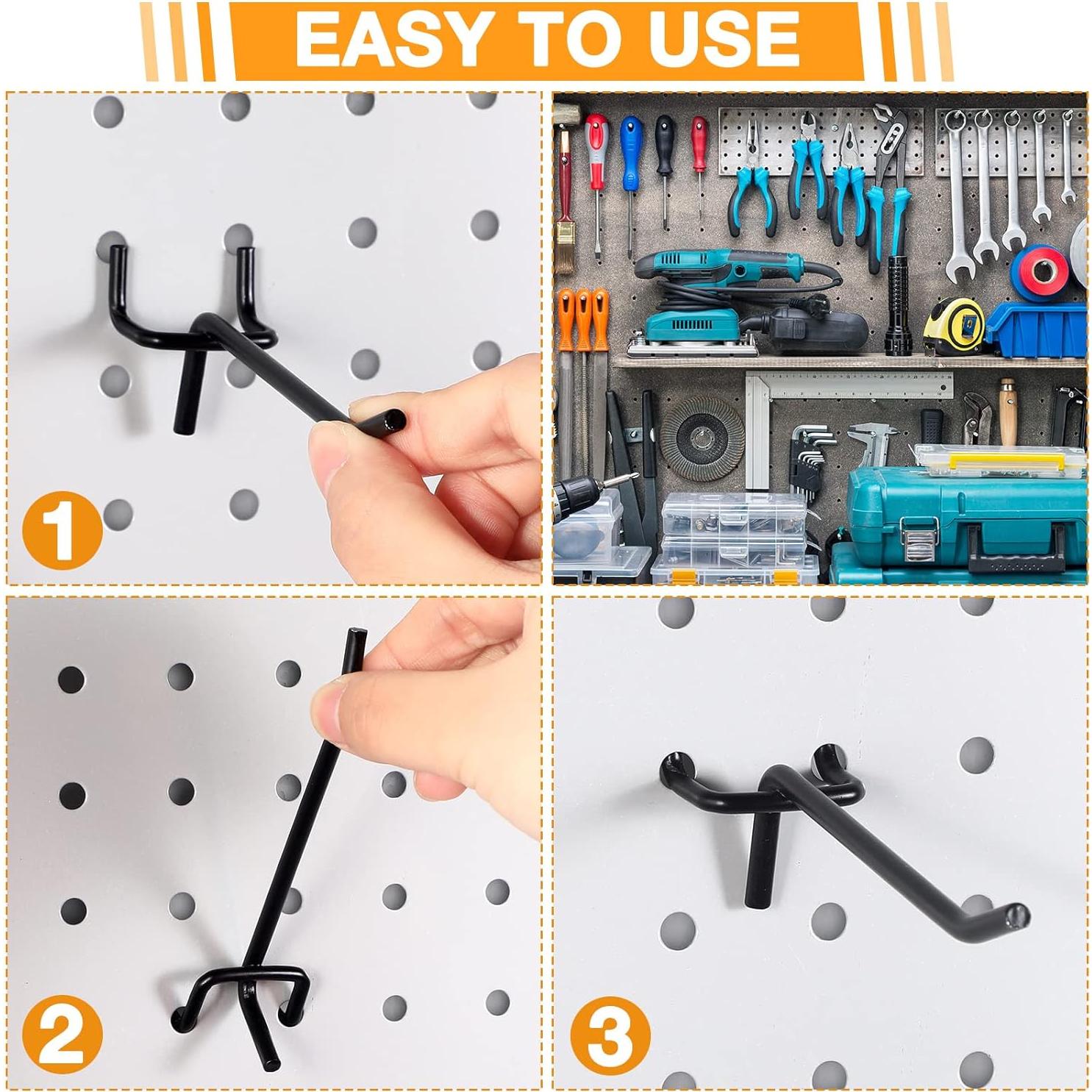 EASY TO USE

1

2

3