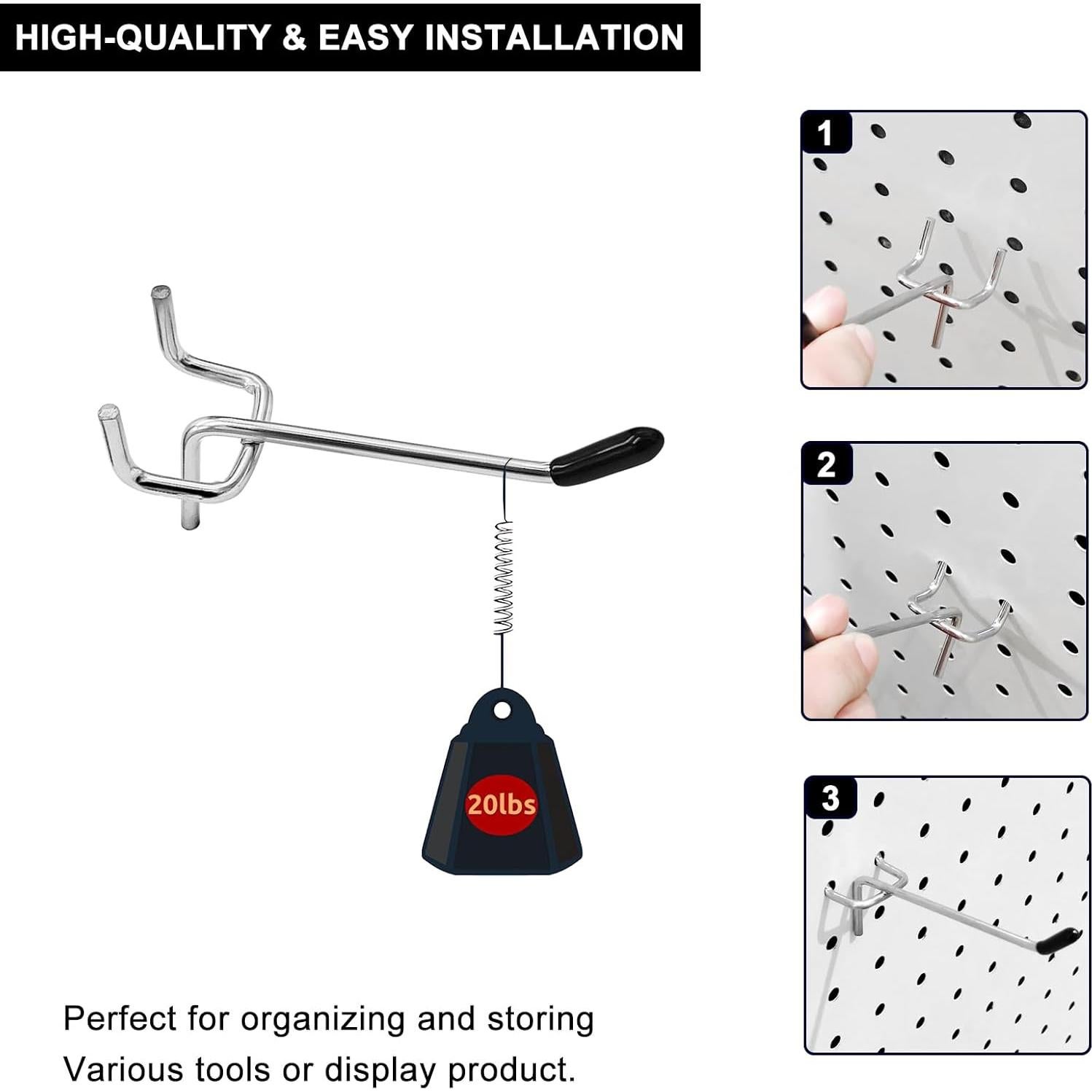 HIGH-QUALITY & EASY INSTALLATION

1

2

3

20lbs

Perfect for organizing and storing Various tools or display product.