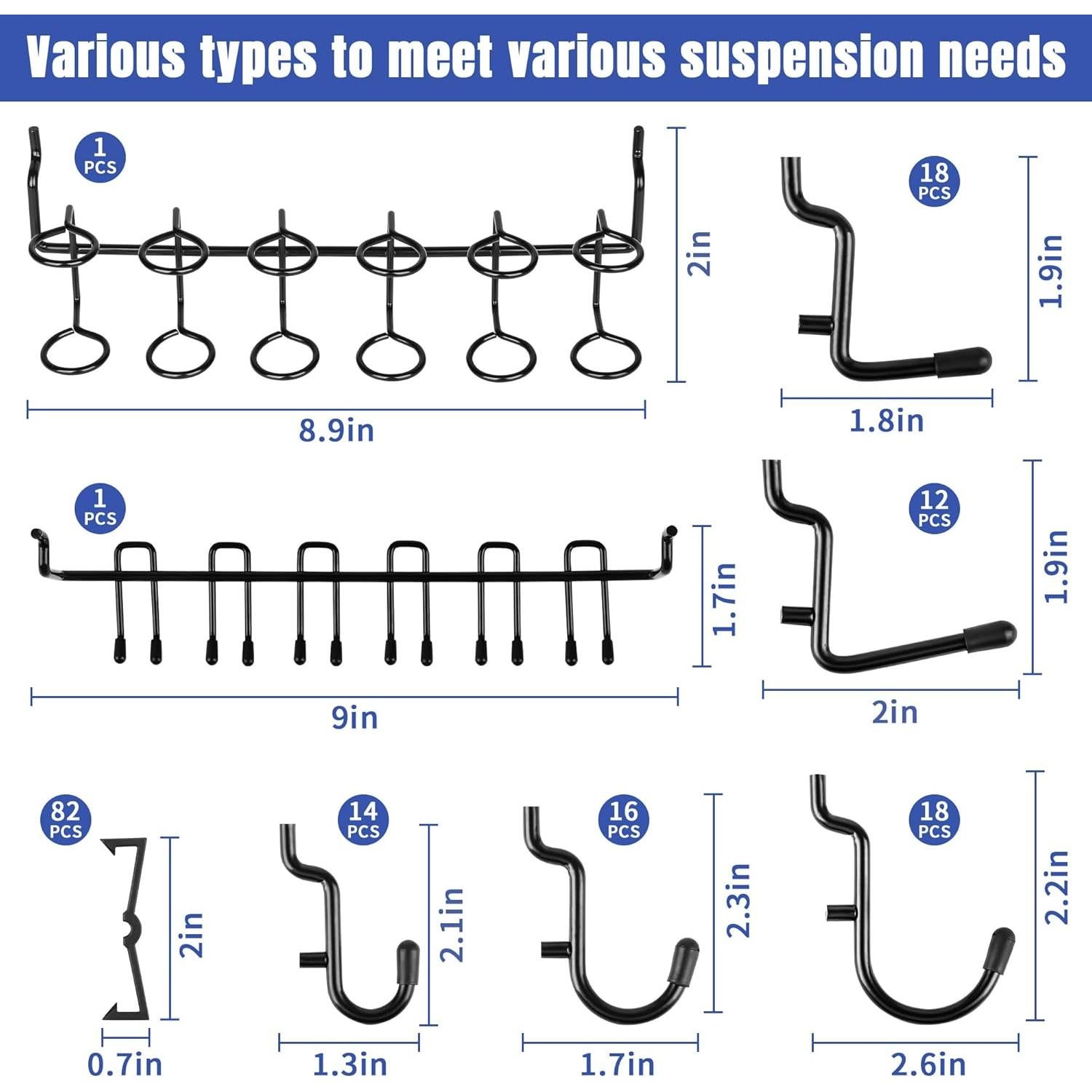 Various types to meet various suspension needs

1 PCS

2in

8.9in

18 PCS

1.9in

1.8in

1 PCS

1.7in

9in

12 PCS

1.9in

2in

82 PCS

2in

0.7in

14 PCS

2.1in

1.3in

16 PCS

2.3in

1.7in

18 PCS

2.2in

2.6in