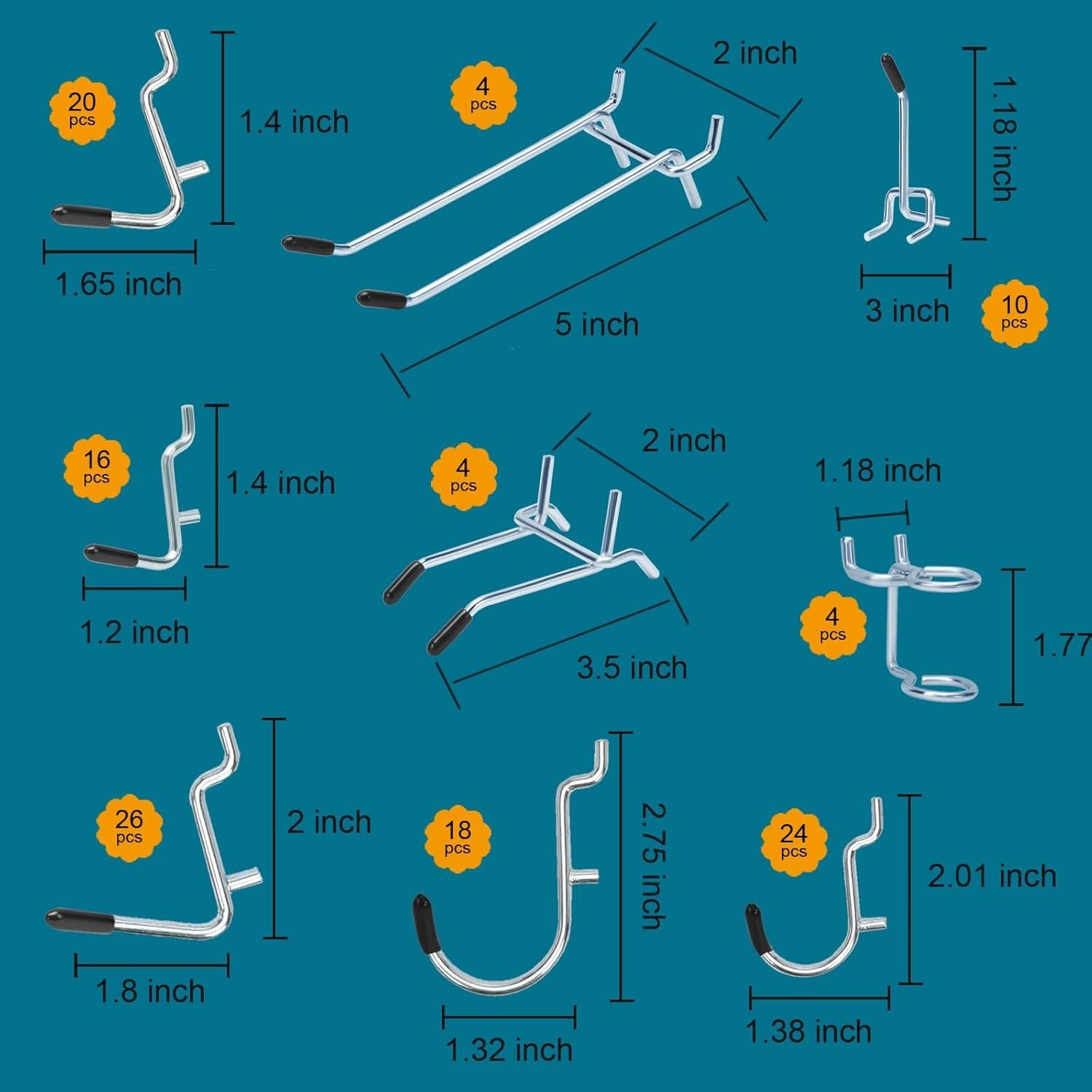 20 pcs
1.4 inch
1.65 inch

4 pcs
2 inch
5 inch

1.18 inch
3 inch
10 pcs

16 pcs
1.4 inch
1.2 inch

4 pcs
2 inch
3.5 inch

1.18 inch
4 pcs
1.77

26 pcs
2 inch
1.8 inch

18 pcs
2.75 inch
1.32 inch

24 pcs
2.01 inch
1.38 inch