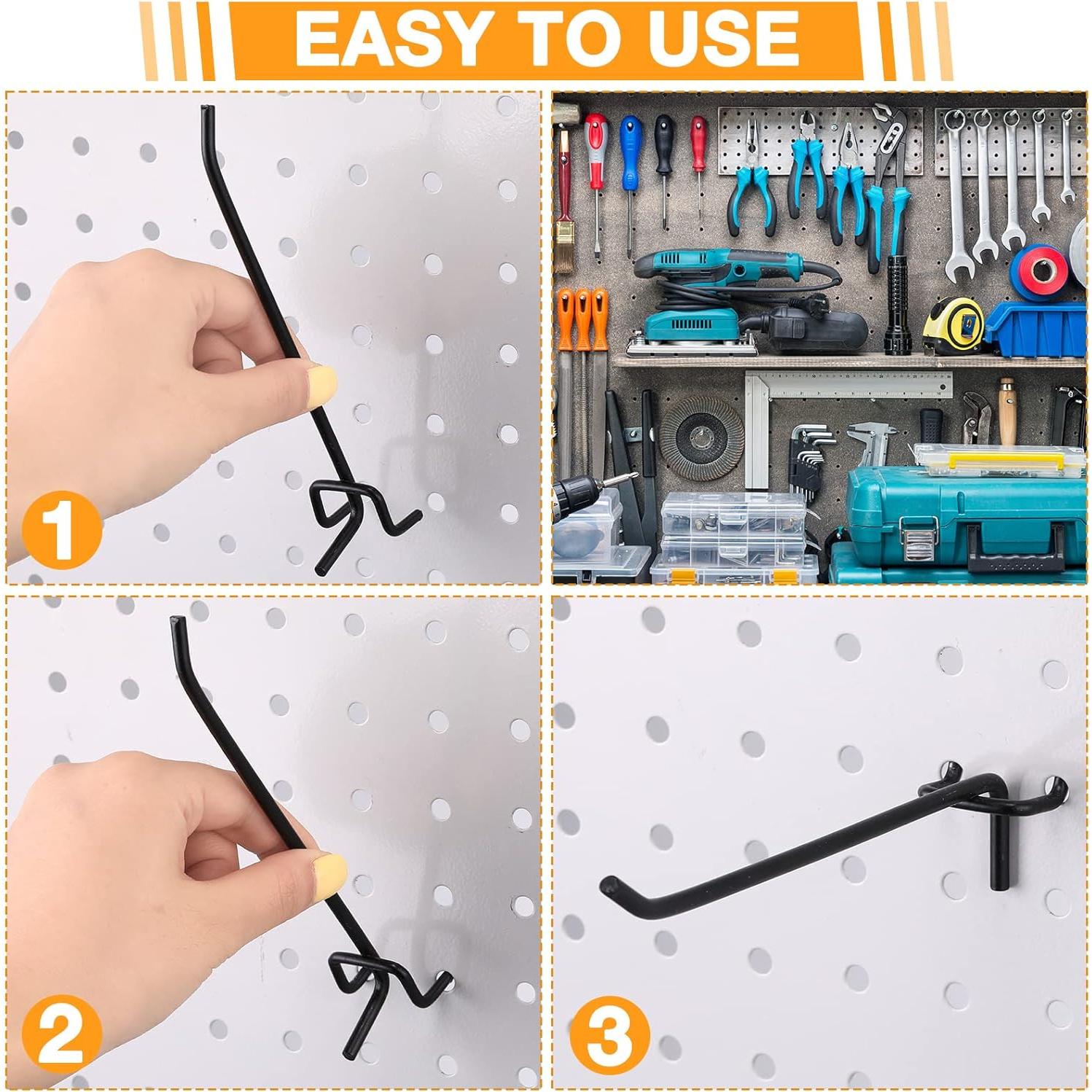 EASY TO USE

1

2

3