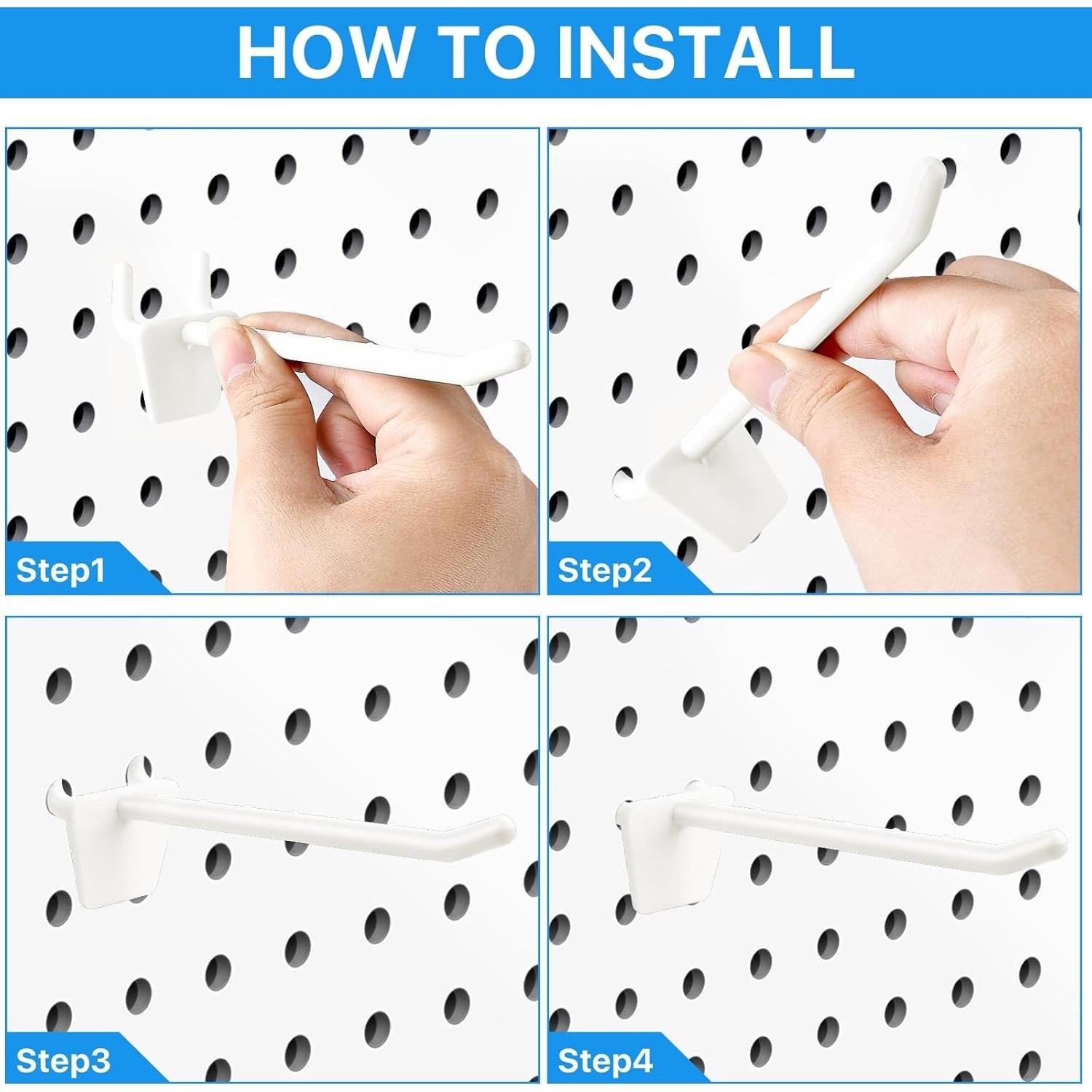 HOW TO INSTALL

Step1

Step2

Step3

Step4