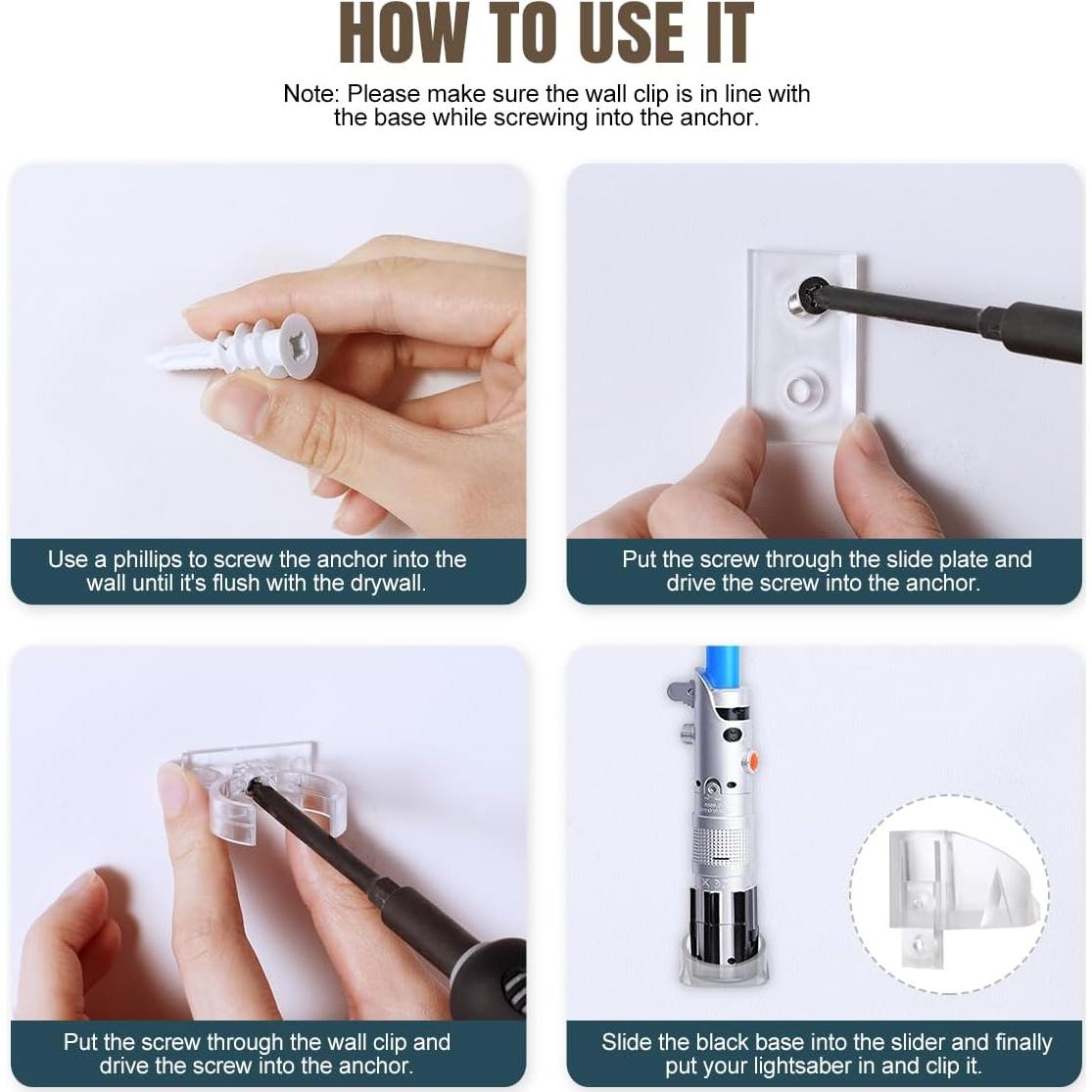 HOW TO USE IT

Note: Please make sure the wall clip is in line with the base while screwing into the anchor.

Use a phillips to screw the anchor into the wall until it's flush with the drywall.

Put the screw through the slide plate and drive the screw into the anchor.

Put the screw through the wall clip and drive the screw into the anchor.

Slide the black base into the slider and finally put your lightsaber in and clip it.