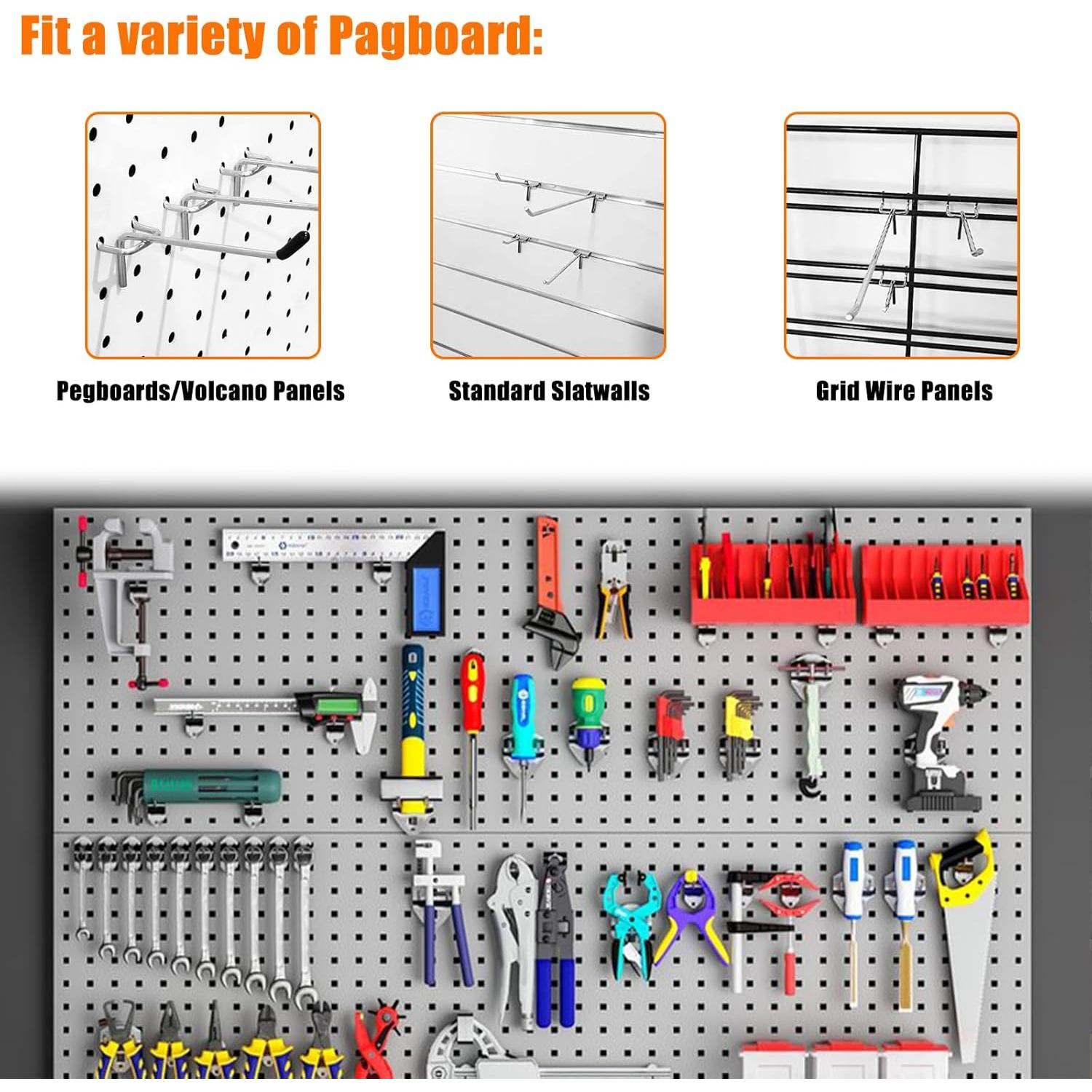 Fit a variety of Pagboard:

Pegboards/Volcano Panels

Standard Slatwalls

Grid Wire Panels