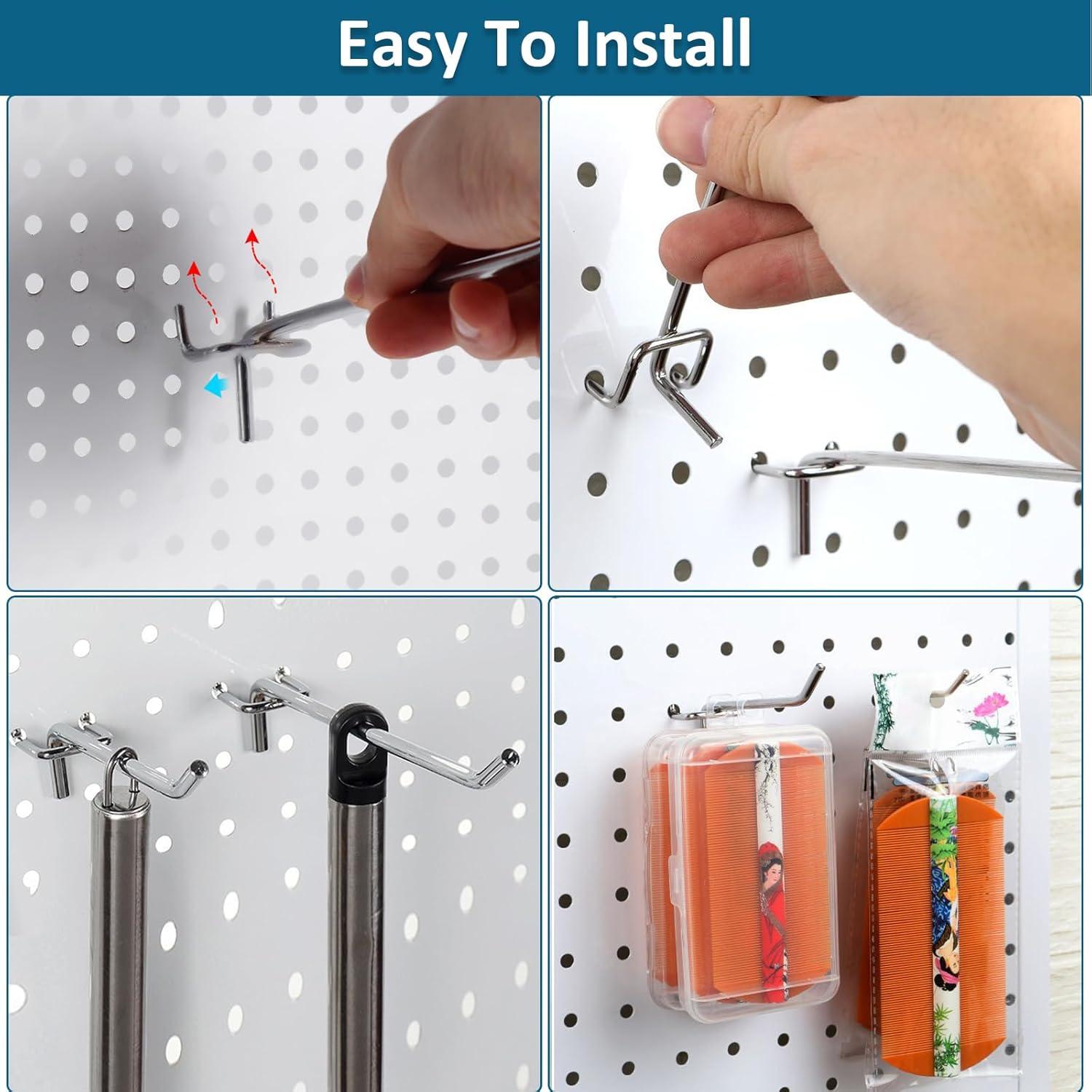 Easy To Install