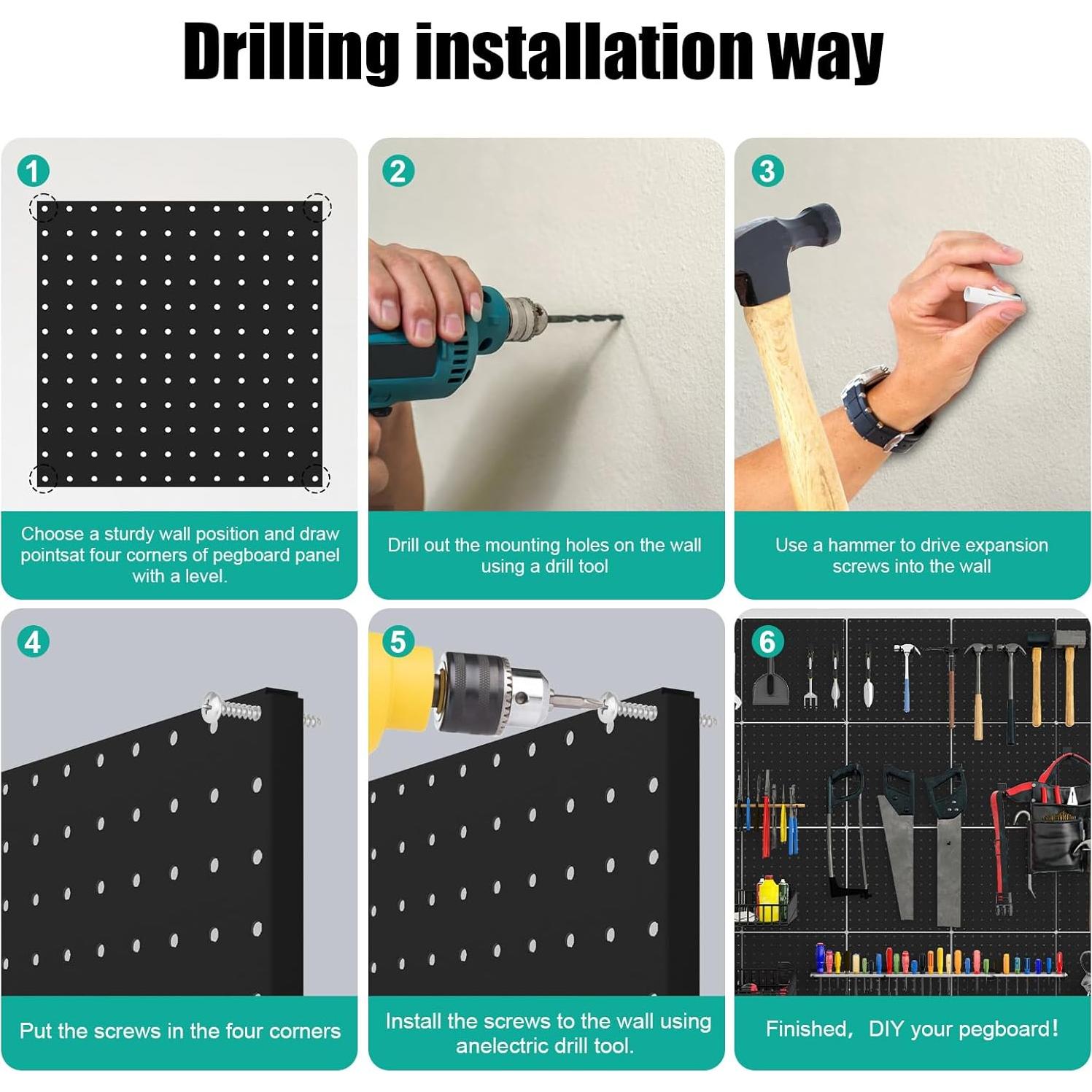 Drilling installation way

1

Choose a sturdy wall position and draw pointsat four corners of pegboard panel with a level.

2

Drill out the mounting holes on the wall using a drill tool

3

Use a hammer to drive expansion screws into the wall

4

Put the screws in the four corners

5

Install the screws to the wall using anelectric drill tool.

6

Finished, DIY your pegboard!