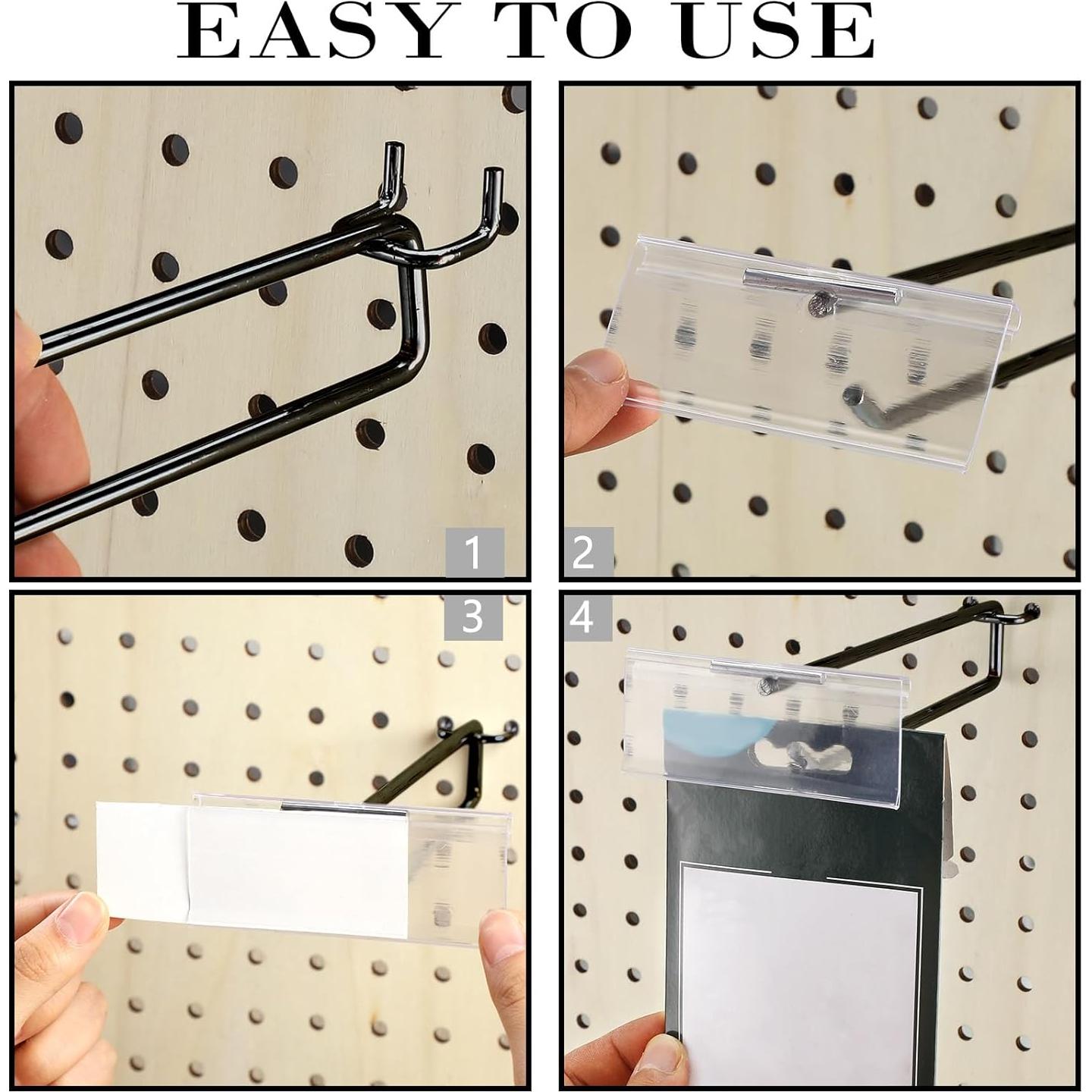 EASY TO USE

1

2

3

4