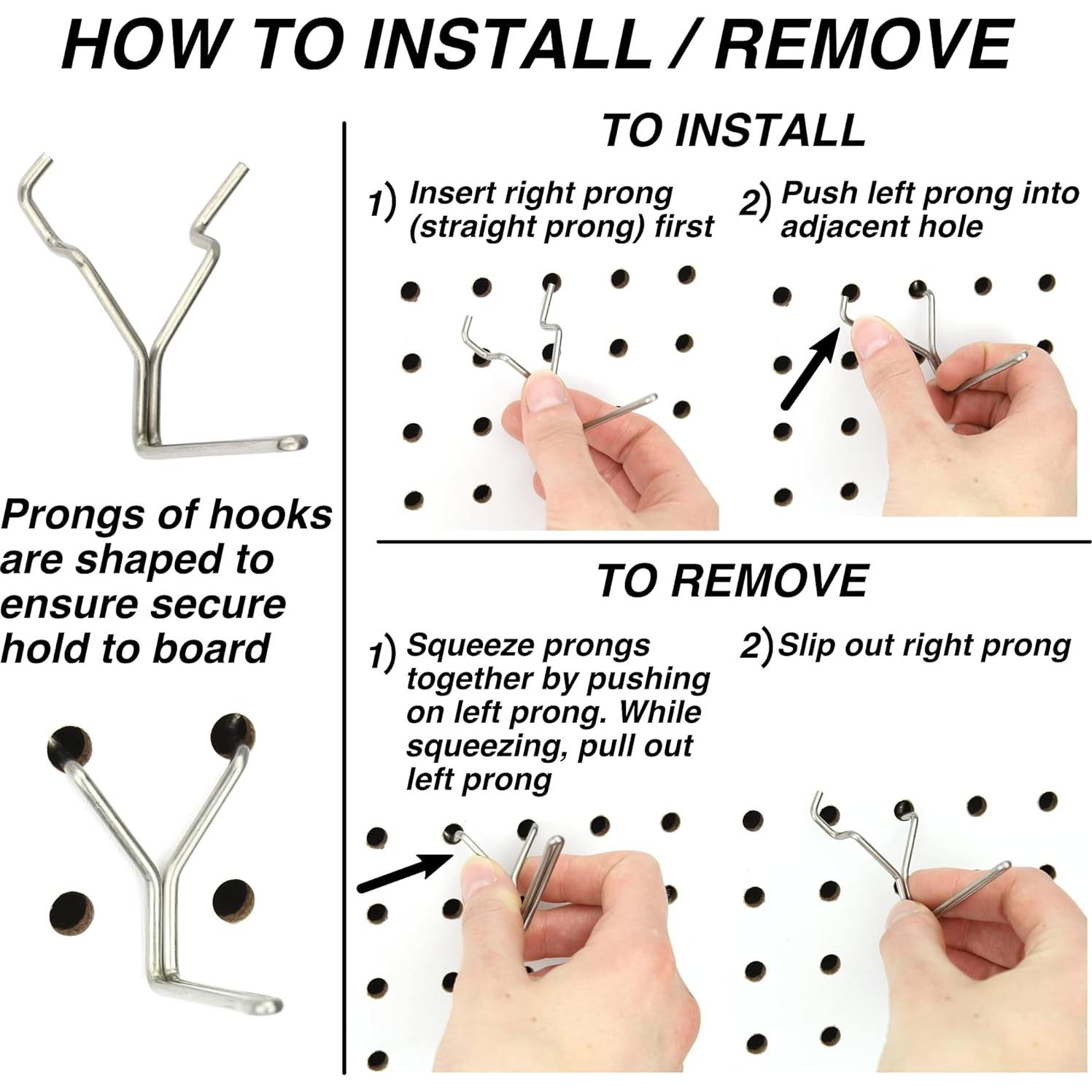 HOW TO INSTALL / REMOVE

Prongs of hooks are shaped to ensure secure hold to board

TO INSTALL

1) Insert right prong (straight prong) first

2) Push left prong into adjacent hole

TO REMOVE

1) Squeeze prongs together by pushing on left prong. While squeezing, pull out left prong

2) Slip out right prong