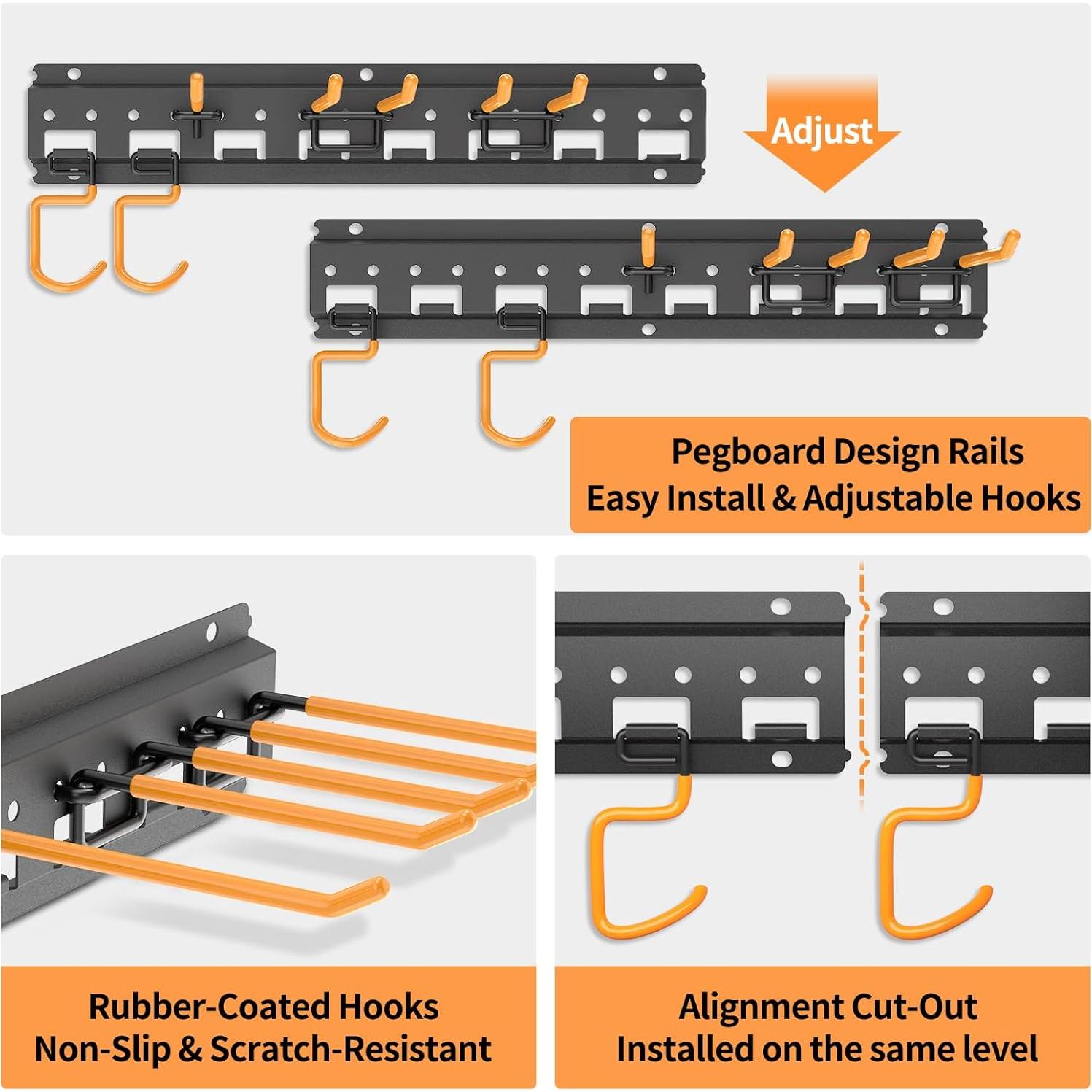 Adjust

Pegboard Design Rails
Easy Install & Adjustable Hooks

Rubber-Coated Hooks
Non-Slip & Scratch-Resistant

Alignment Cut-Out
Installed on the same level