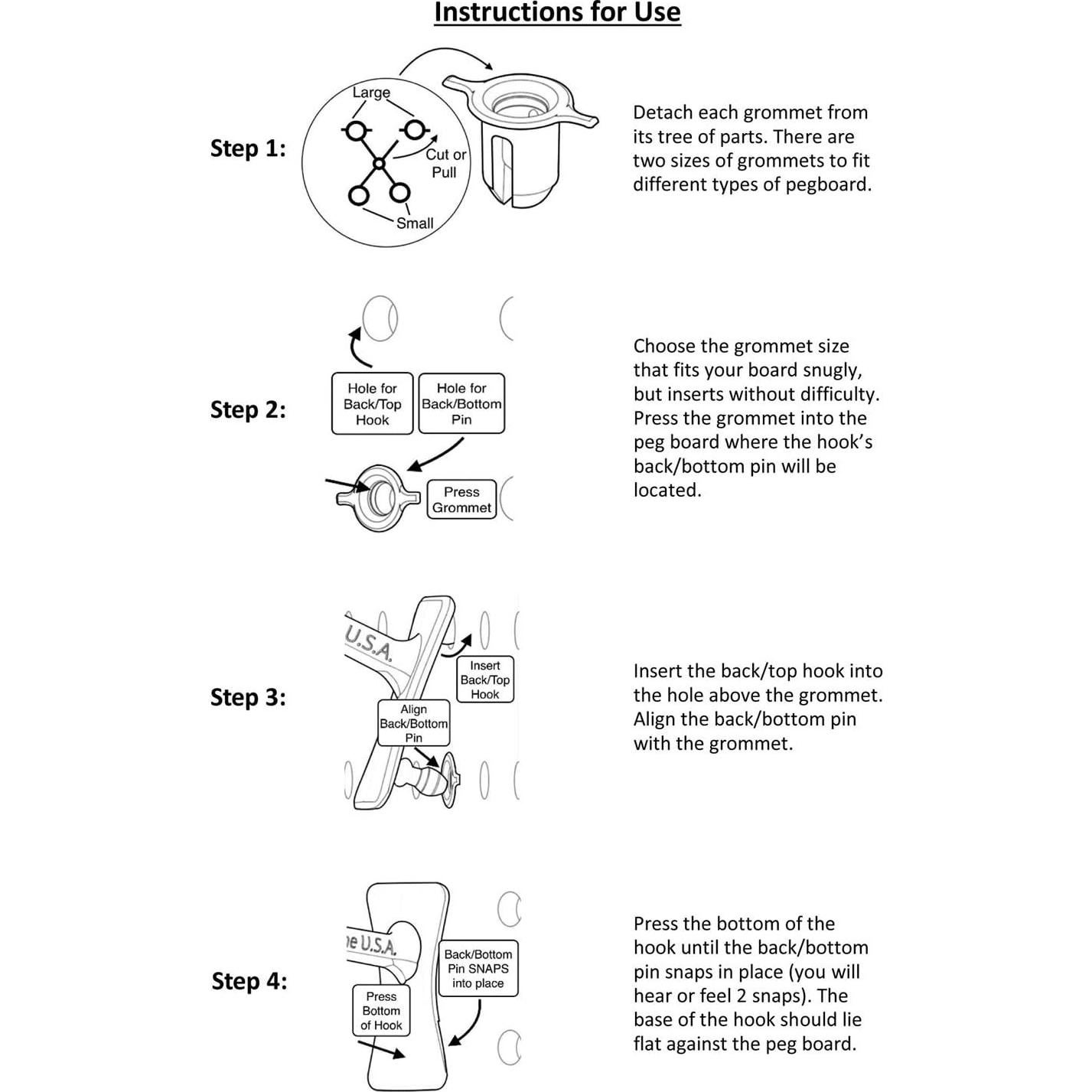 Instructions for Use

Step 1:

Large

Cut or Pull

Small

Detach each grommet from its tree of parts. There are two sizes of grommets to fit different types of pegboard.

Step 2:

Hole for Back/Top Hook

Hole for Back/Bottom Pin

Press Grommet

Choose the grommet size that fits your board snugly, but inserts without difficulty. Press the grommet into the peg board where the hook's back/bottom pin will be located.

Step 3:

U.S.A.

Insert Back/Top Hook

Align Back/Bottom Pin

Insert the back/top hook into the hole above the grommet. Align the back/bottom pin with the grommet.

Step 4:

e U.S.A.

Back/Bottom Pin SNAPS into place

Press Bottom of Hook

Press the bottom of the hook until the back/bottom pin snaps in place (you will hear or feel 2 snaps). The base of the hook should lie flat against the peg board.