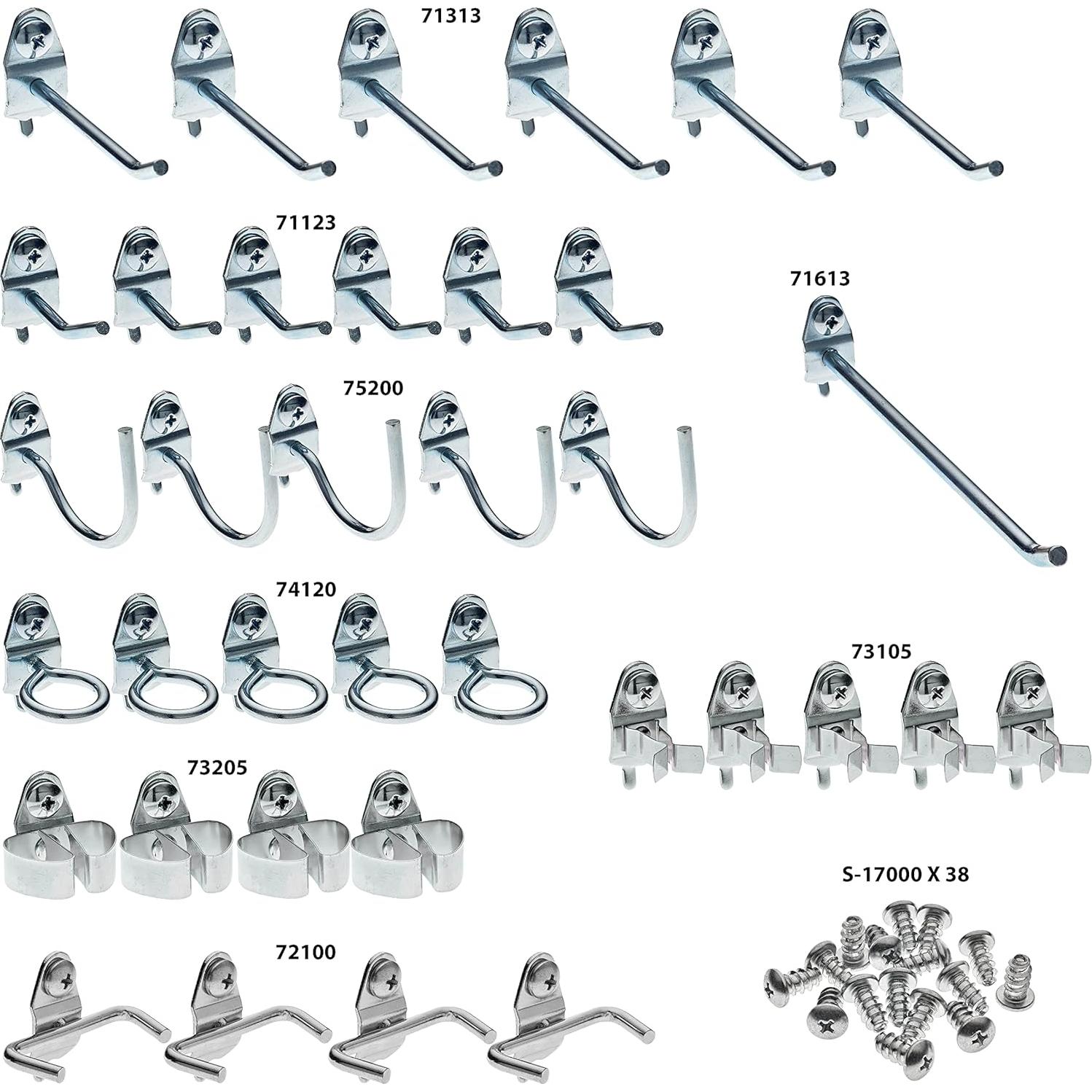 71313

71123

71613

75200

74120

73105

73205

S-17000 X 38

72100