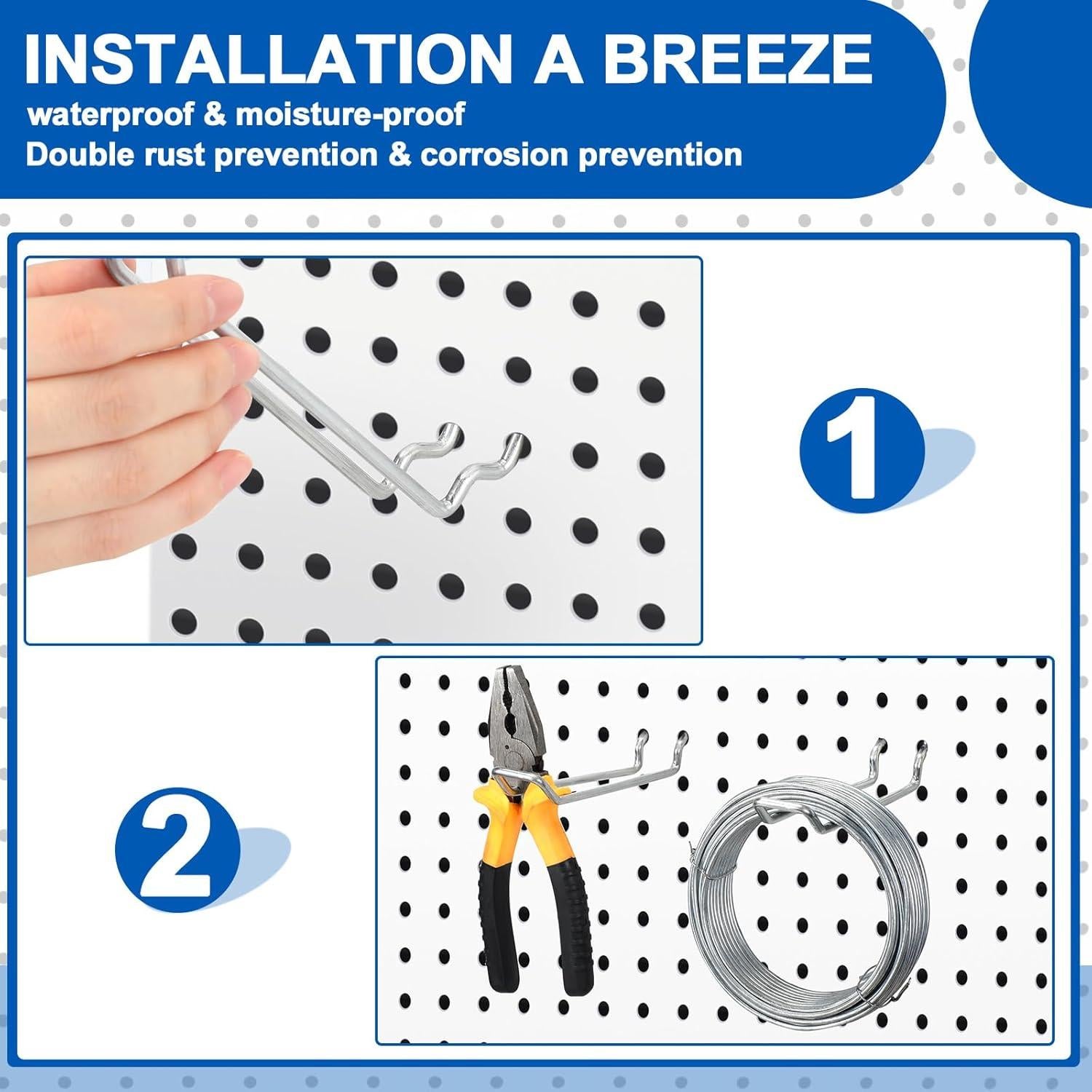 INSTALLATION A BREEZE

waterproof & moisture-proof
Double rust prevention & corrosion prevention

1

2