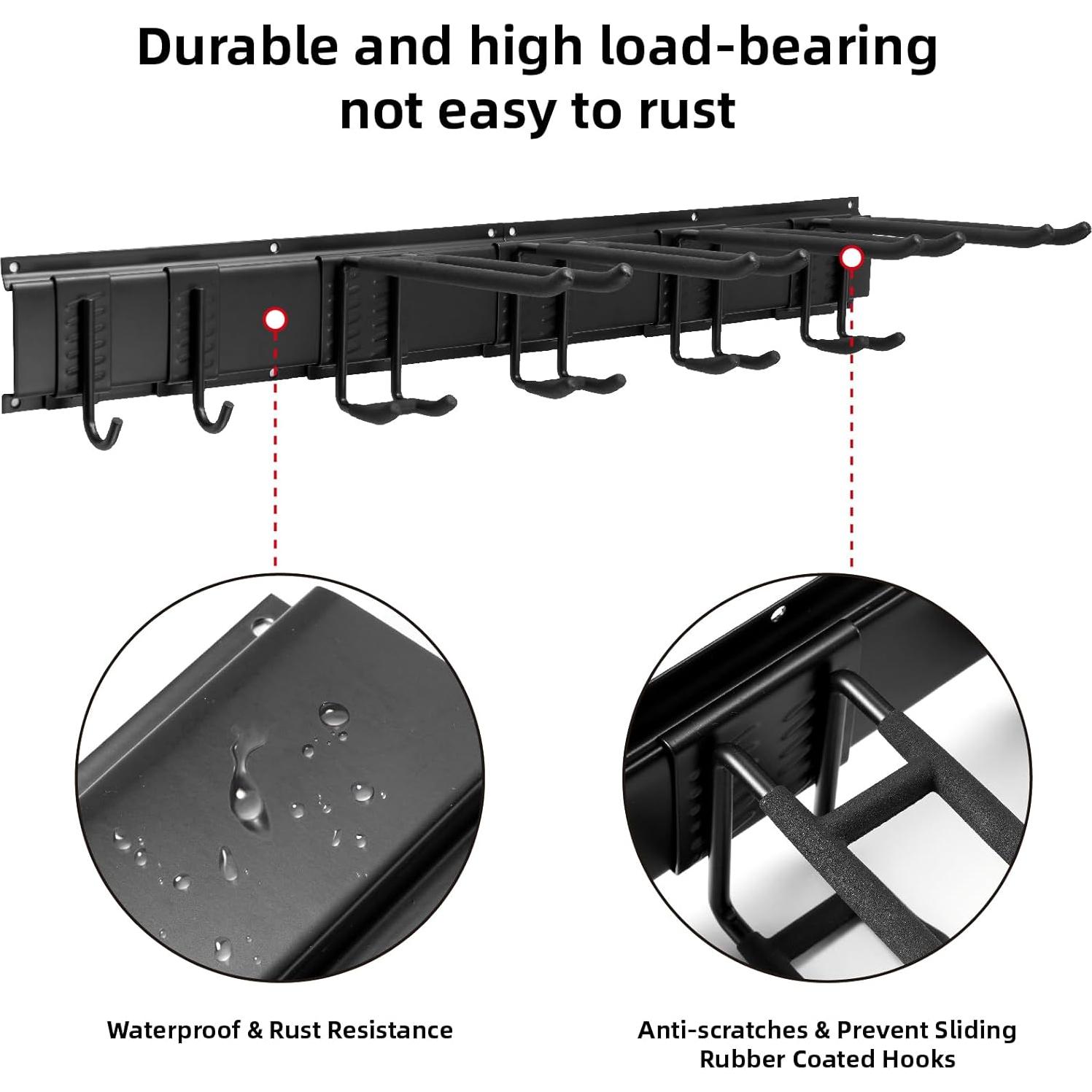 Durable and high load-bearing
not easy to rust

Waterproof & Rust Resistance

Anti-scratches & Prevent Sliding
Rubber Coated Hooks