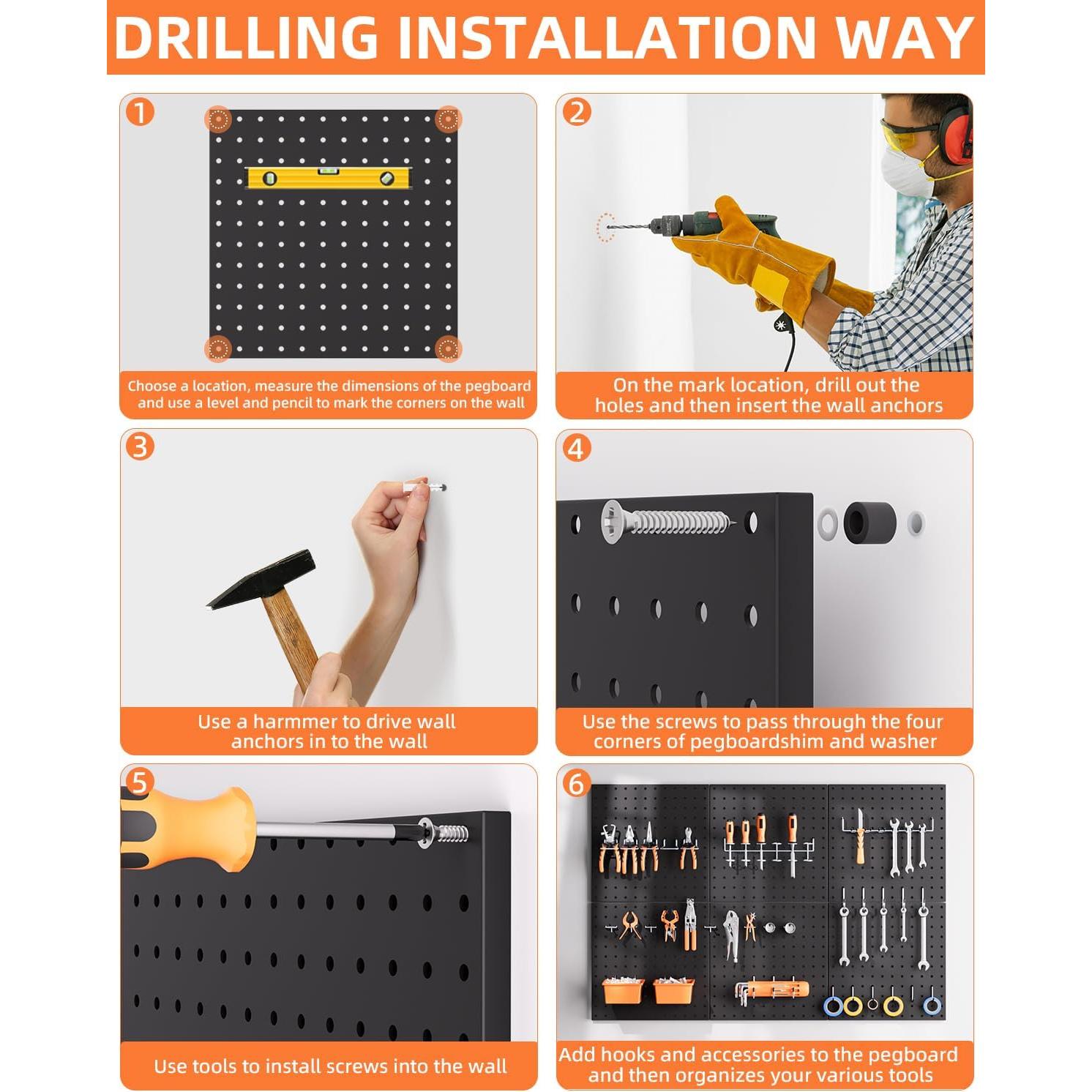 DRILLING INSTALLATION WAY

1
Choose a location, measure the dimensions of the pegboard and use a level and pencil to mark the corners on the wall

2
On the mark location, drill out the holes and then insert the wall anchors

3
Use a harmmer to drive wall anchors in to the wall

4
Use the screws to pass through the four corners of pegboardshim and washer

5
Use tools to install screws into the wall

6
Add hooks and accessories to the pegboard and then organizes your various tools