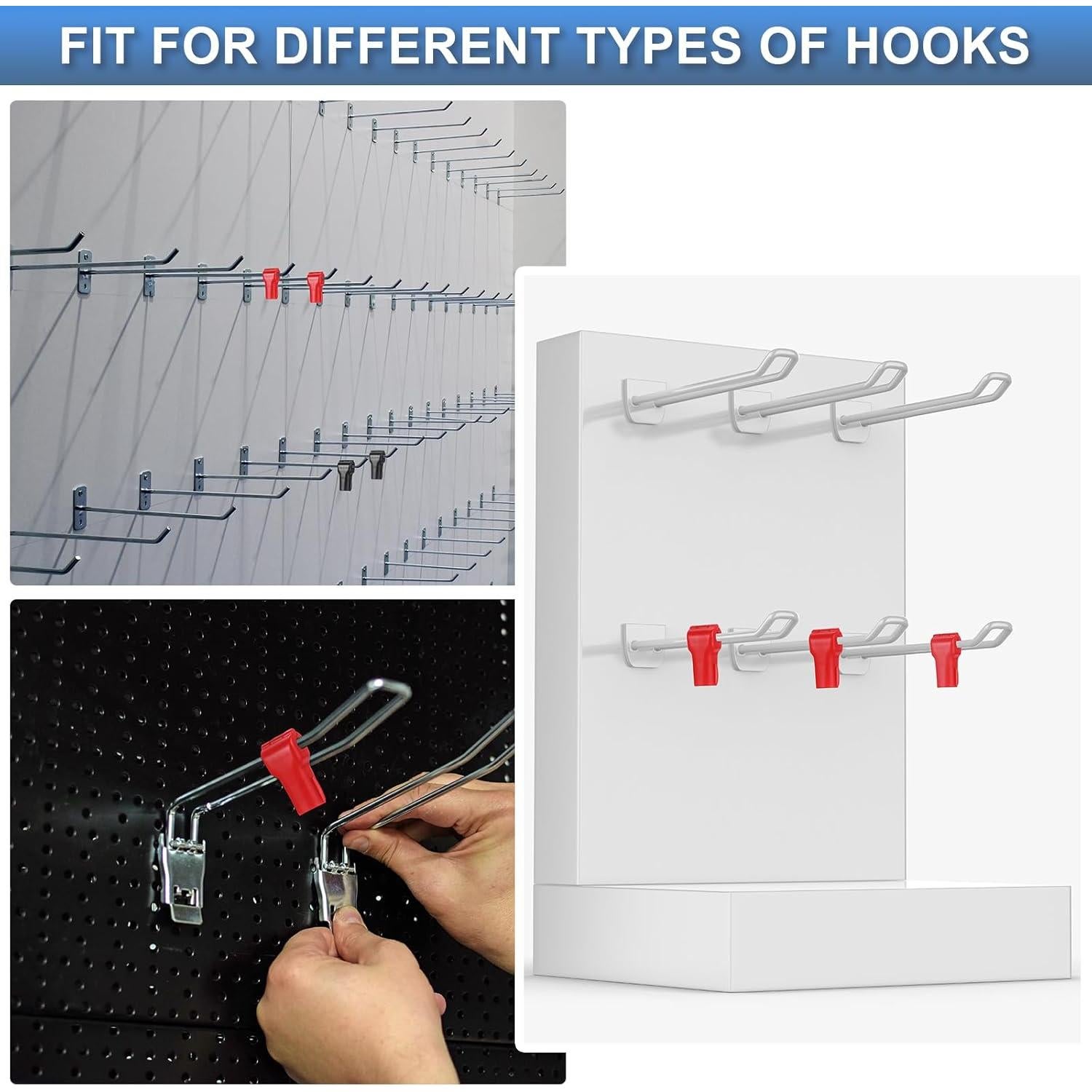 FIT FOR DIFFERENT TYPES OF HOOKS