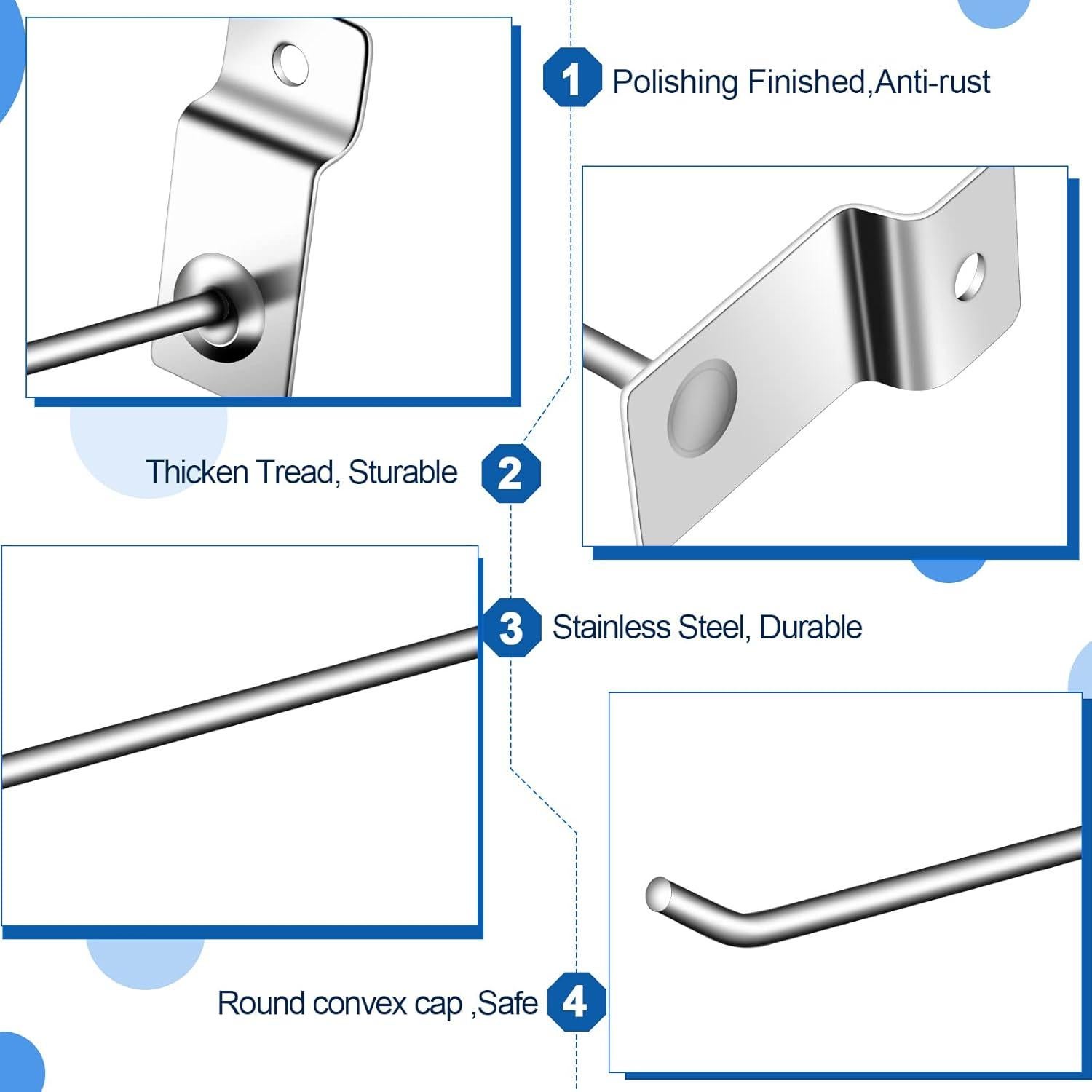 1 Polishing Finished,Anti-rust

Thicken Tread, Sturable 2

3 Stainless Steel, Durable

Round convex cap ,Safe 4