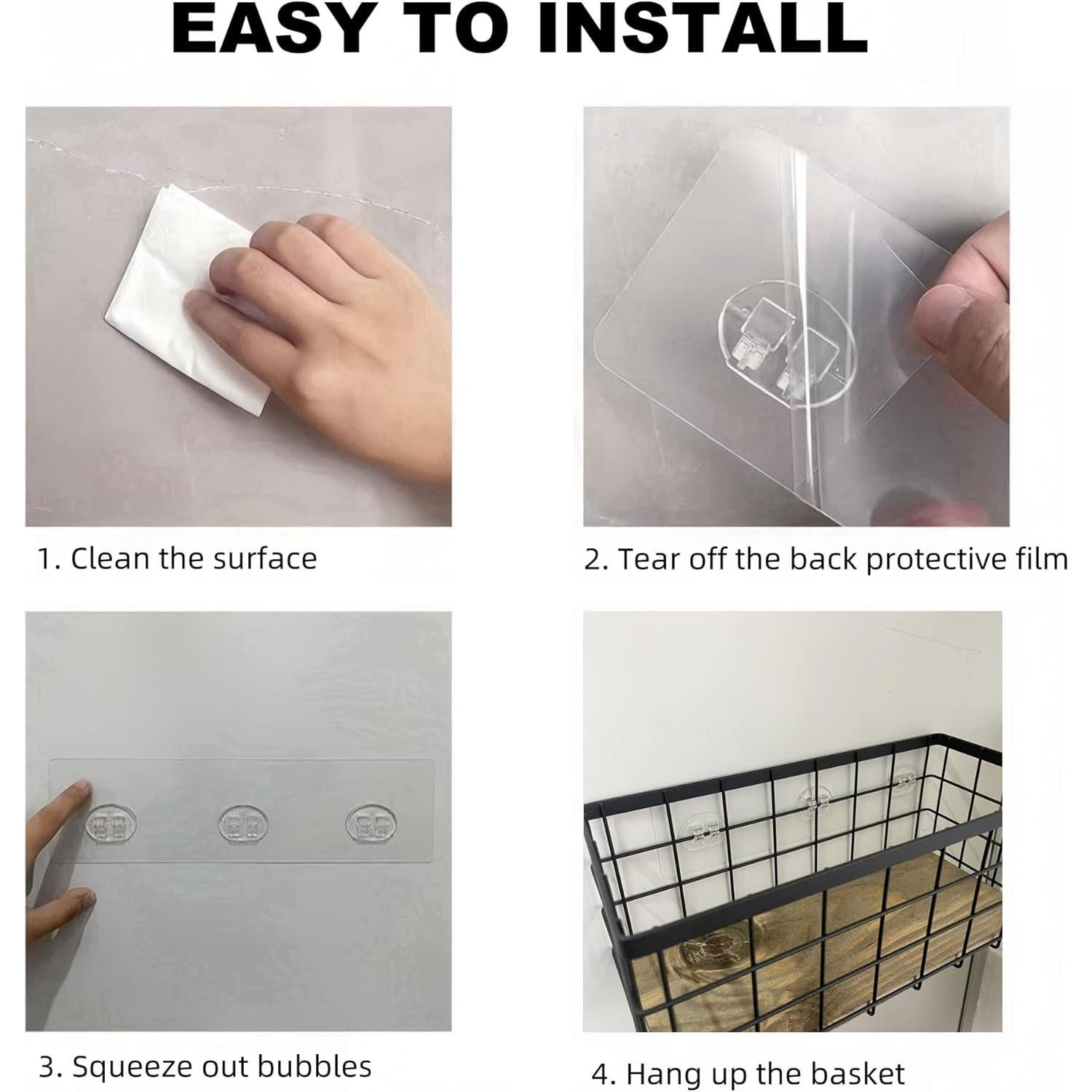 EASY TO INSTALL

1. Clean the surface

2. Tear off the back protective film

3. Squeeze out bubbles

4. Hang up the basket