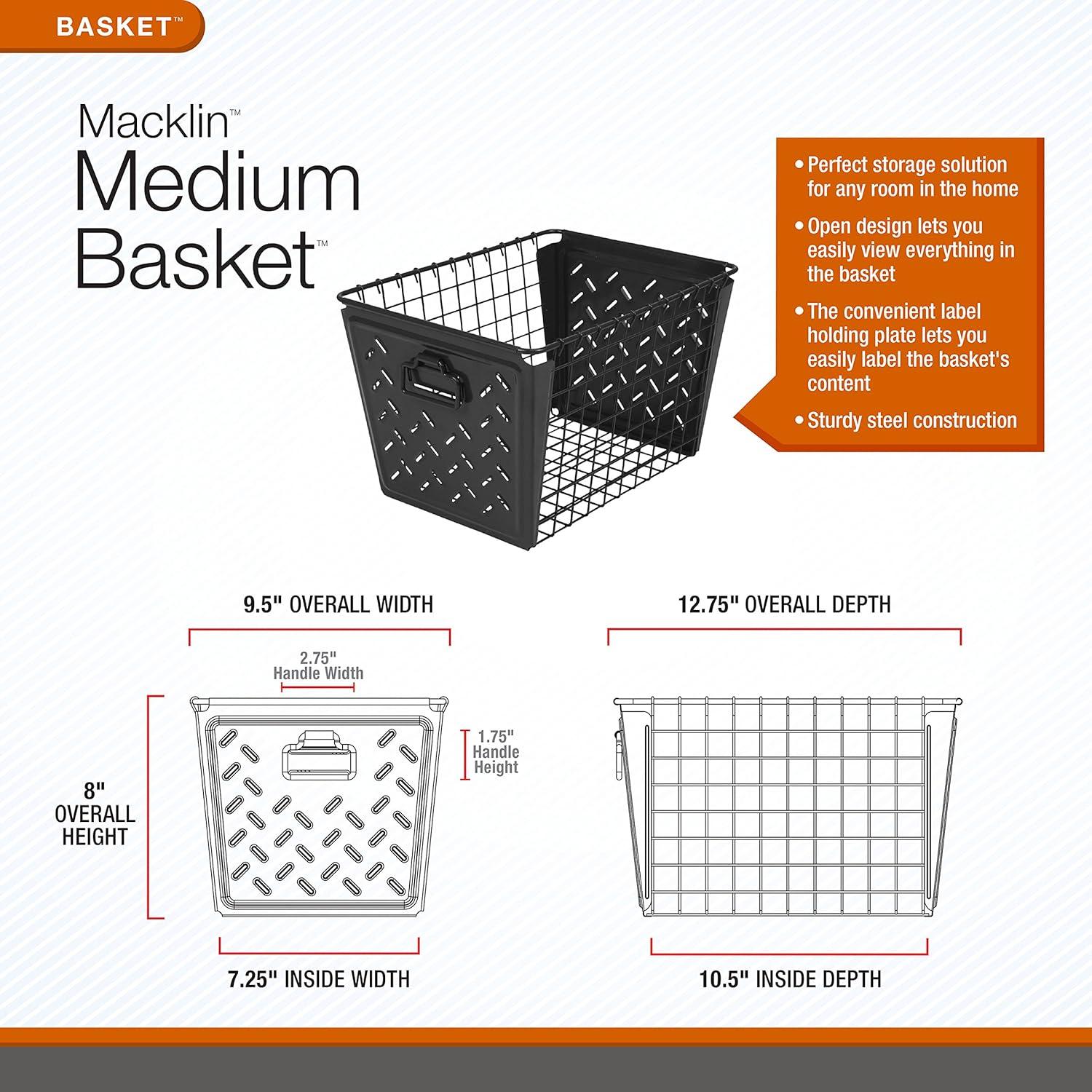 BASKET™

Macklin™
Medium
Basket™

• Perfect storage solution for any room in the home

• Open design lets you easily view everything in the basket

• The convenient label holding plate lets you easily label the basket's content

• Sturdy steel construction

9.5" OVERALL WIDTH

2.75" Handle Width

1.75" Handle Height

8" OVERALL HEIGHT

7.25" INSIDE WIDTH

12.75" OVERALL DEPTH

10.5" INSIDE DEPTH