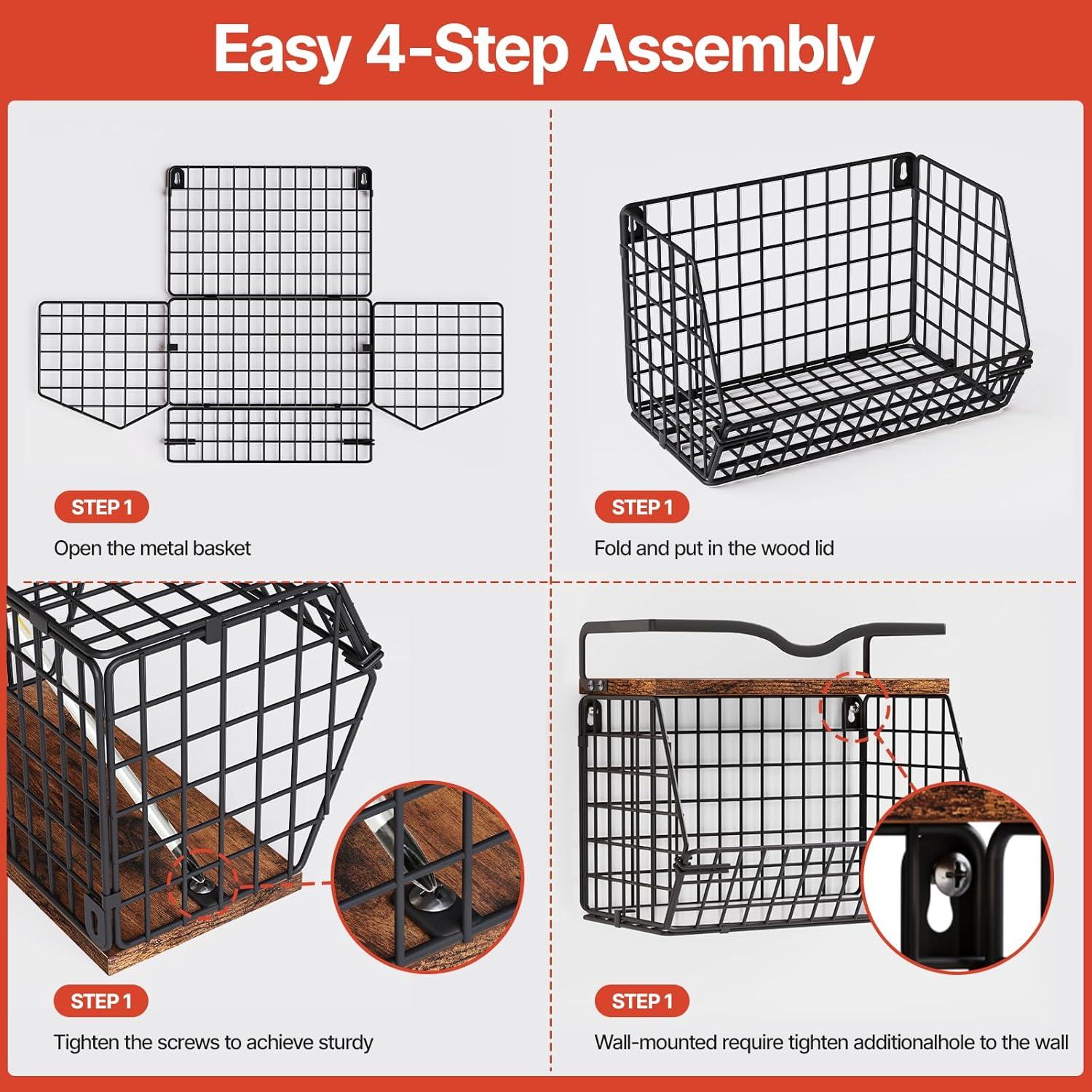 Easy 4-Step Assembly

STEP 1

Open the metal basket

STEP 1

Fold and put in the wood lid

STEP 1

Tighten the screws to achieve sturdy

STEP 1

Wall-mounted require tighten additionalhole to the wall