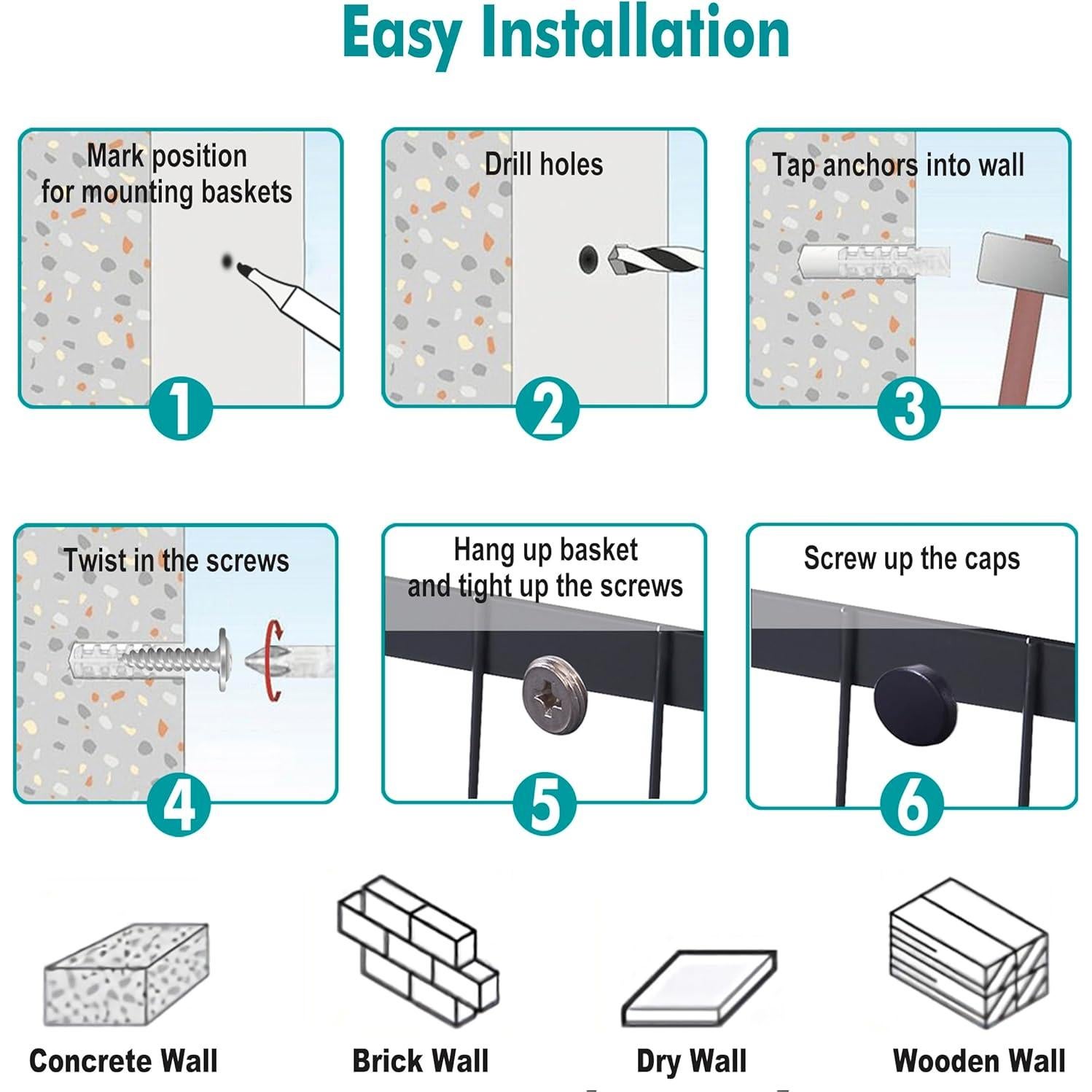 Easy Installation

Mark position for mounting baskets

1

Drill holes

2

Tap anchors into wall

3

Twist in the screws

4

Hang up basket and tight up the screws

5

Screw up the caps

6

Concrete Wall

Brick Wall

Dry Wall

Wooden Wall