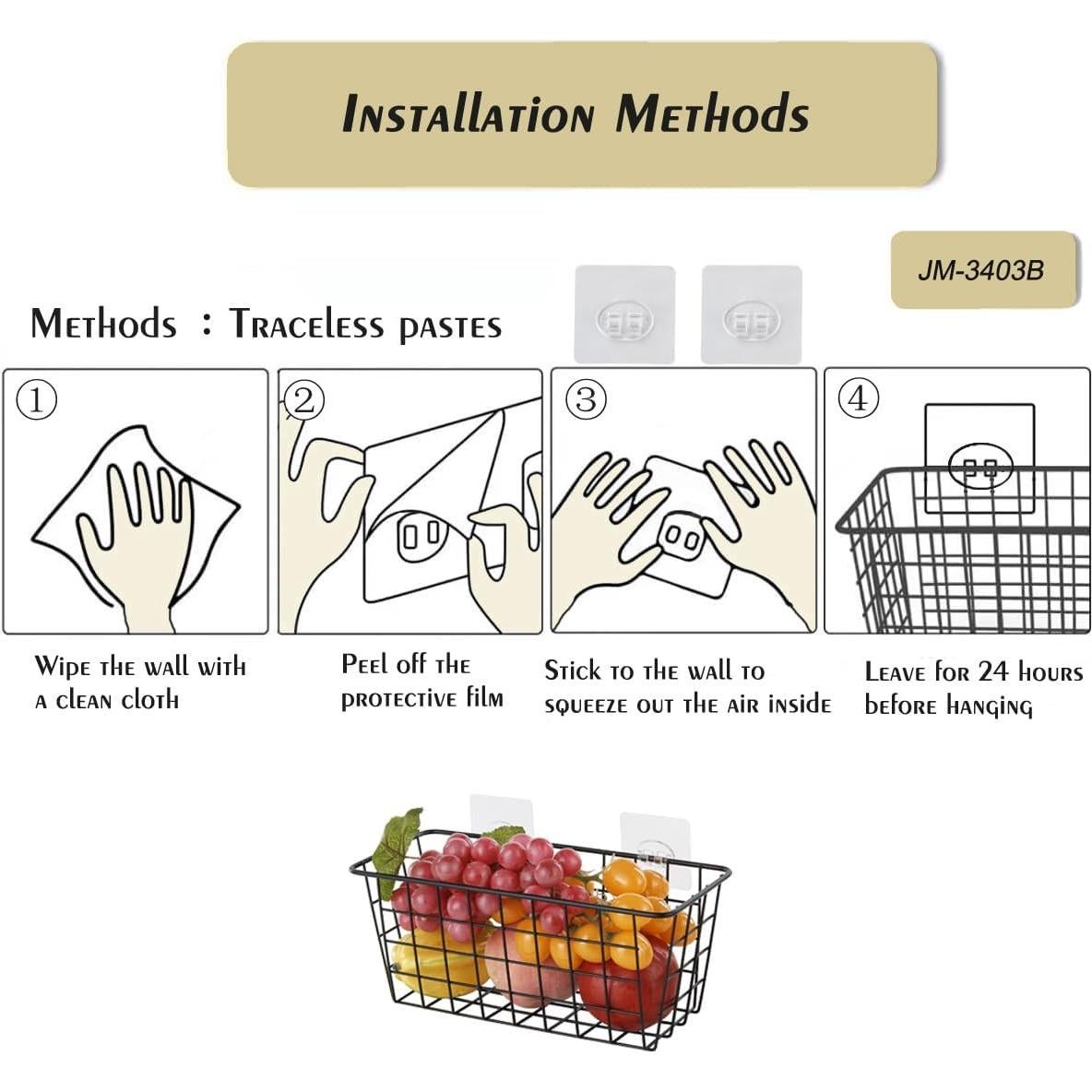 Installation Methods

JM-3403B

Methods : Traceless pastes

①

Wipe the wall with a clean cloth

②

Peel off the protective film

③

Stick to the wall to squeeze out the air inside

④

Leave for 24 hours before hanging