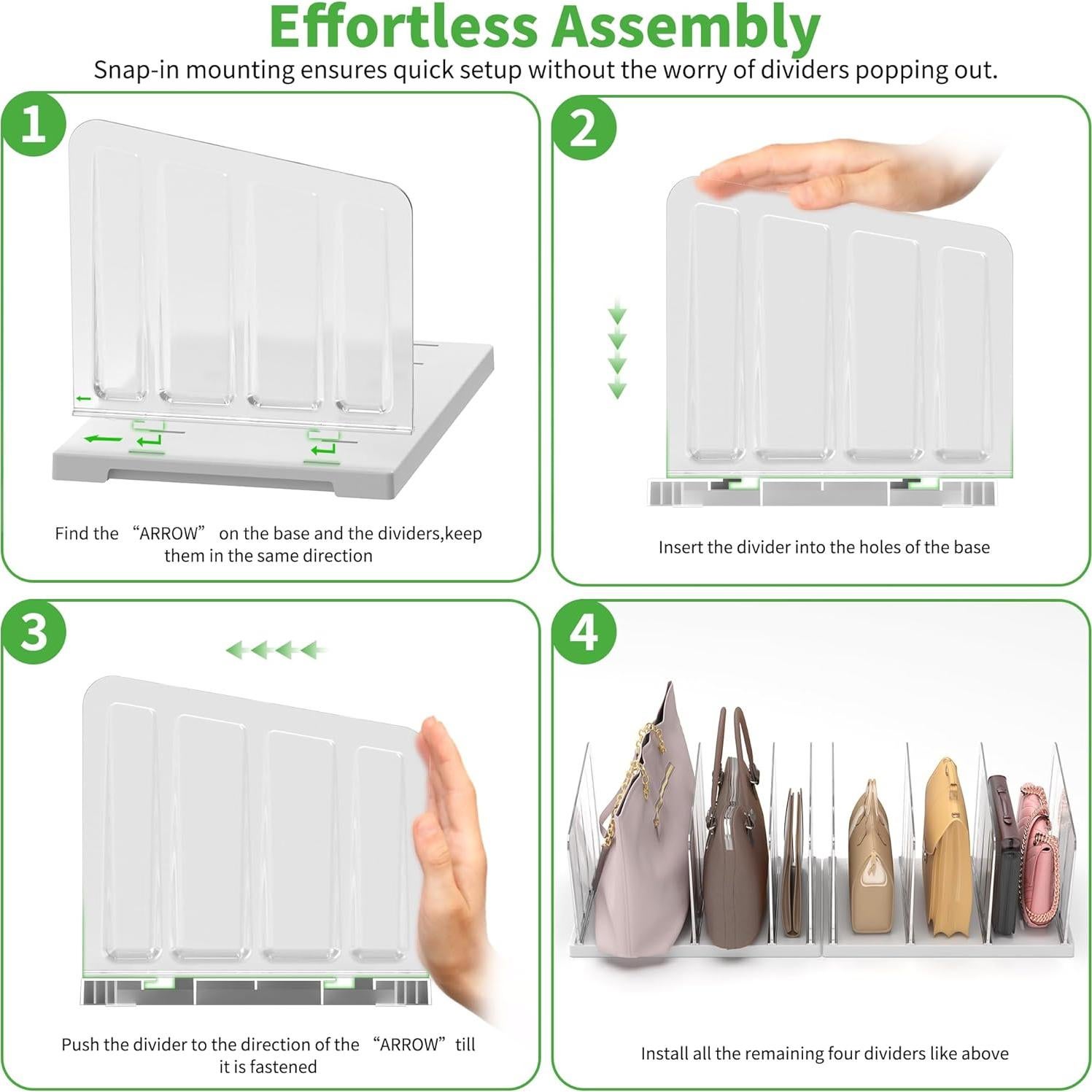 Effortless Assembly

Snap-in mounting ensures quick setup without the worry of dividers popping out.

1

Find the “ARROW” on the base and the dividers,keep them in the same direction

2

Insert the divider into the holes of the base

3

Push the divider to the direction of the “ARROW” till it is fastened

4

Install all the remaining four dividers like above