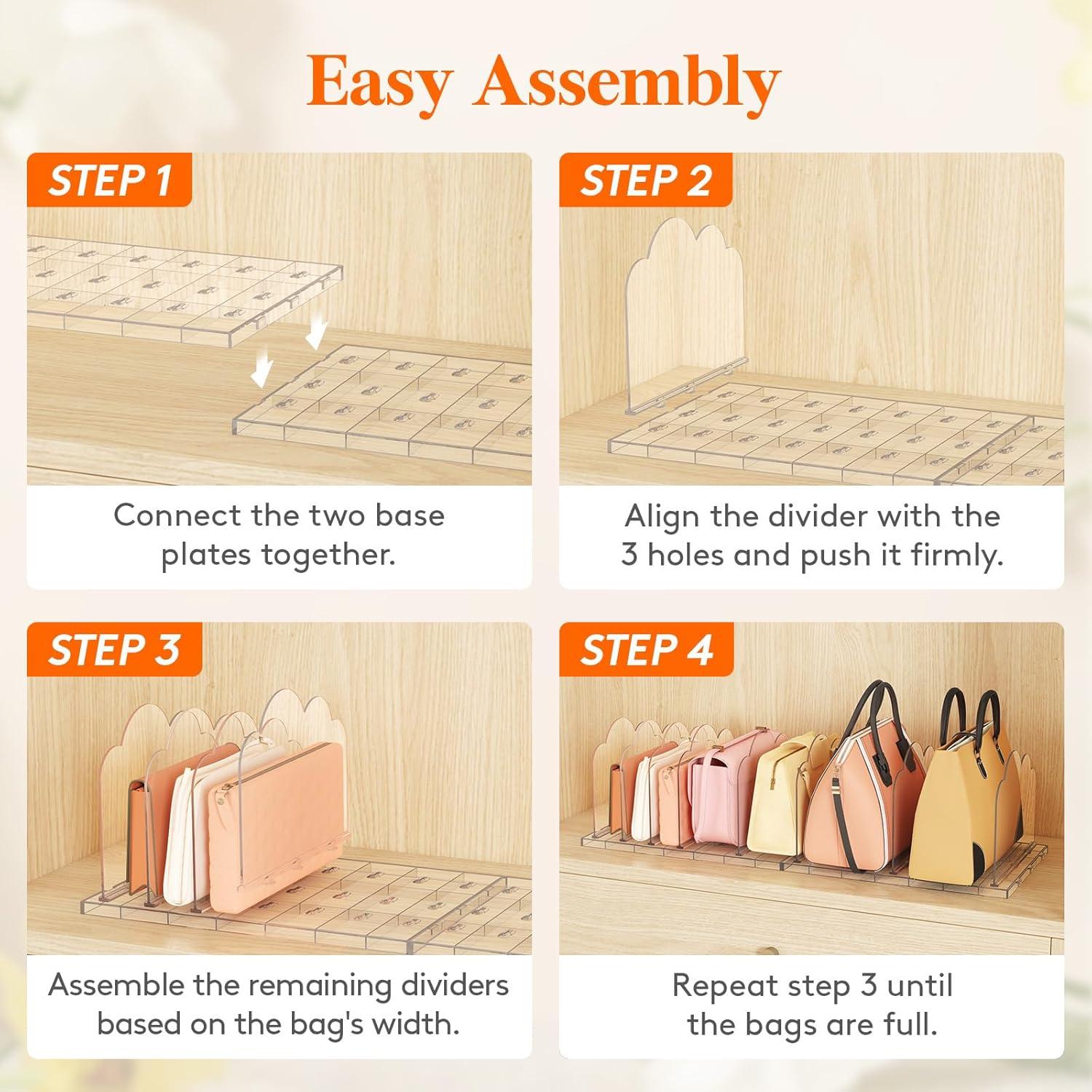 Easy Assembly

STEP 1

Connect the two base plates together.

STEP 2

Align the divider with the 3 holes and push it firmly.

STEP 3

Assemble the remaining dividers based on the bag's width.

STEP 4

Repeat step 3 until the bags are full.