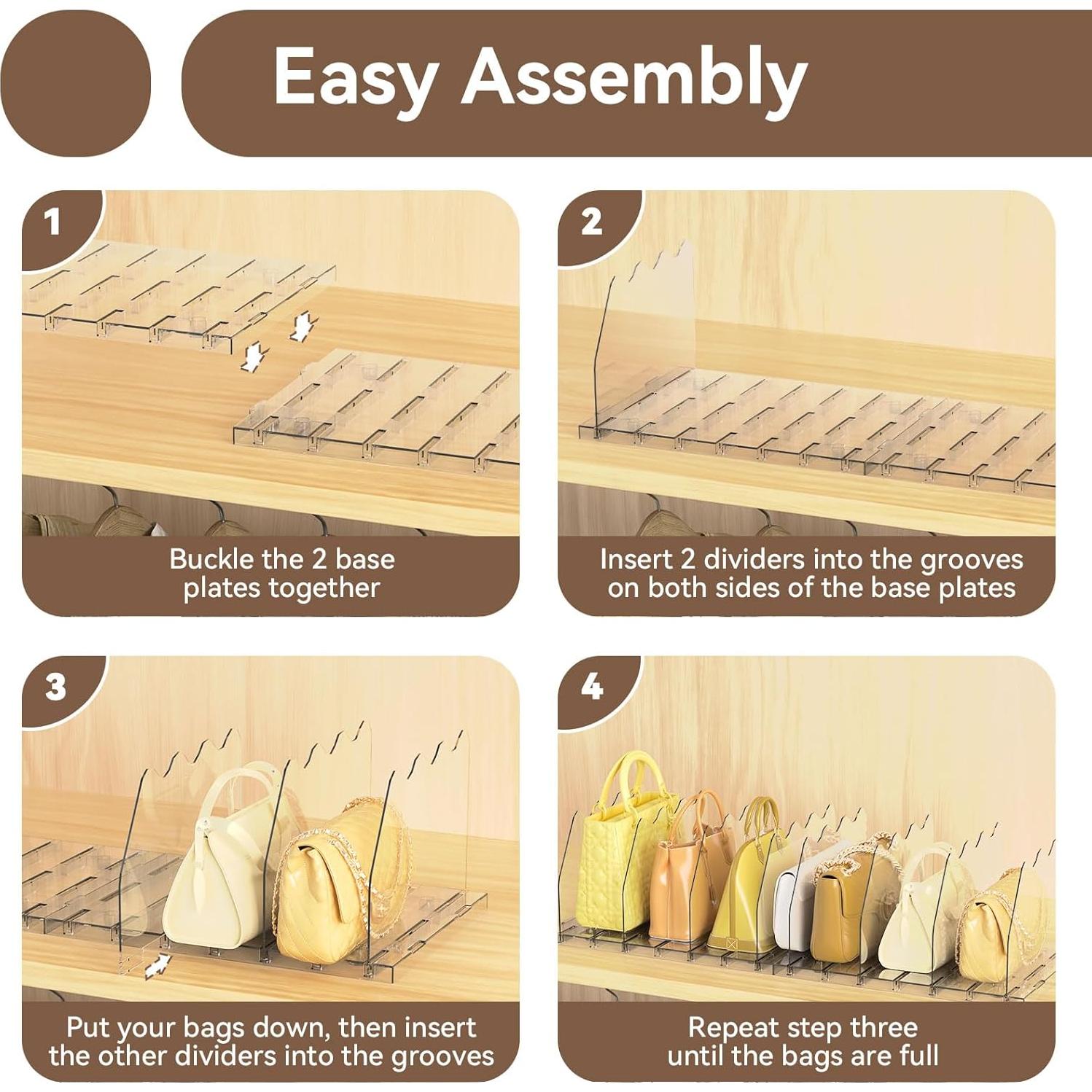 Easy Assembly

1

Buckle the 2 base plates together

2

Insert 2 dividers into the grooves on both sides of the base plates

3

Put your bags down, then insert the other dividers into the grooves

4

Repeat step three until the bags are full