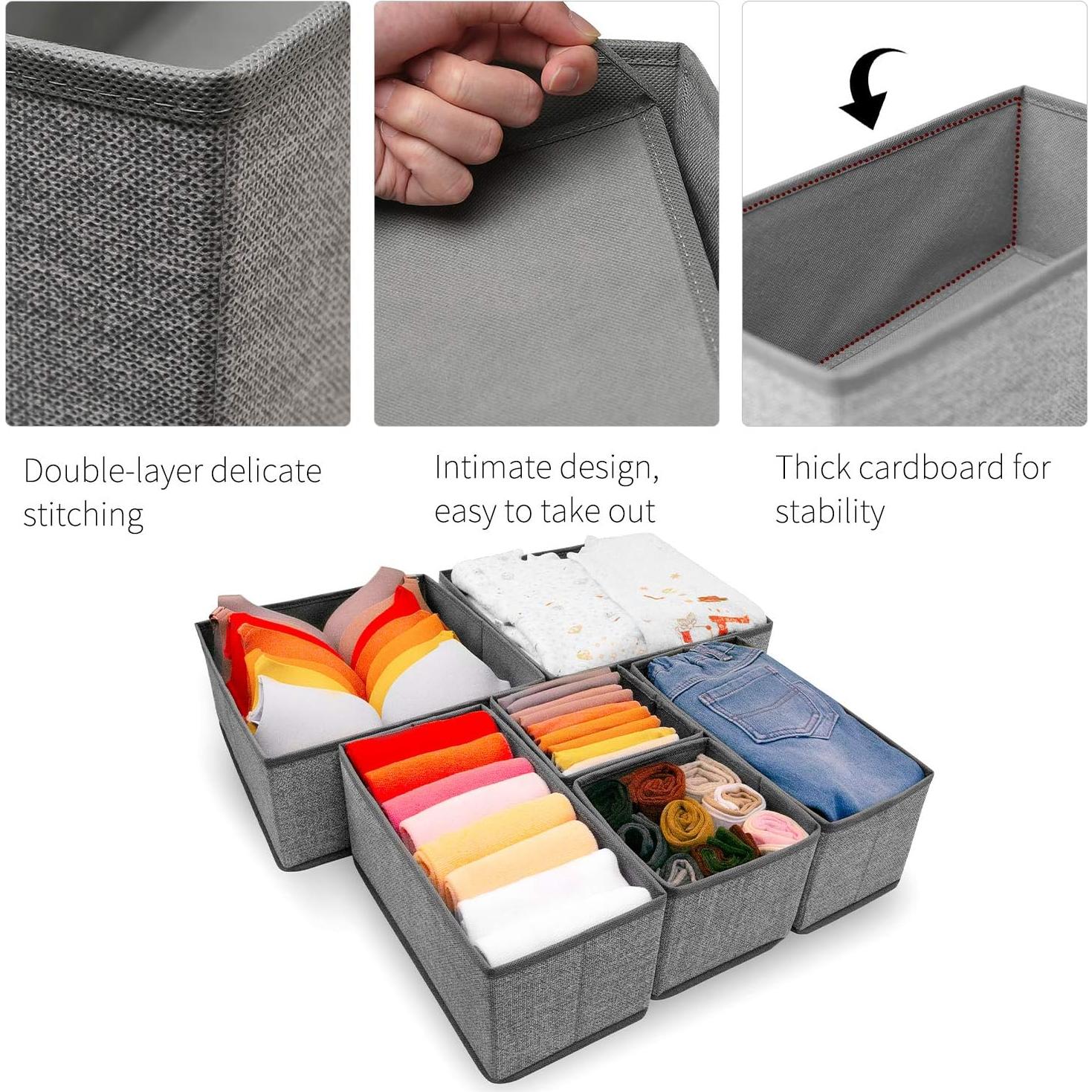 Double-layer delicate stitching

Intimate design, easy to take out

Thick cardboard for stability