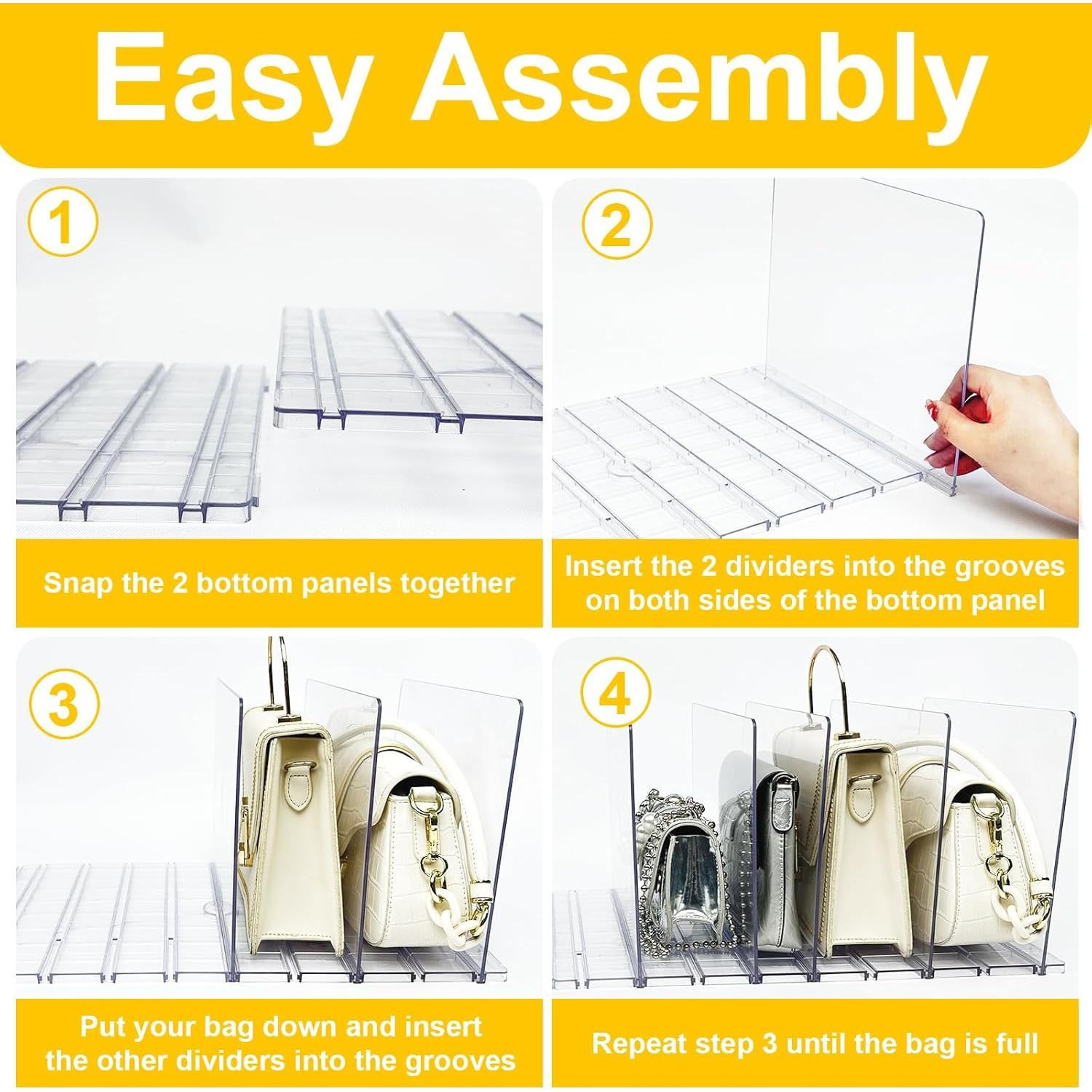 Easy Assembly

1

Snap the 2 bottom panels together

2

Insert the 2 dividers into the grooves on both sides of the bottom panel

3

Put your bag down and insert the other dividers into the grooves

4

Repeat step 3 until the bag is full