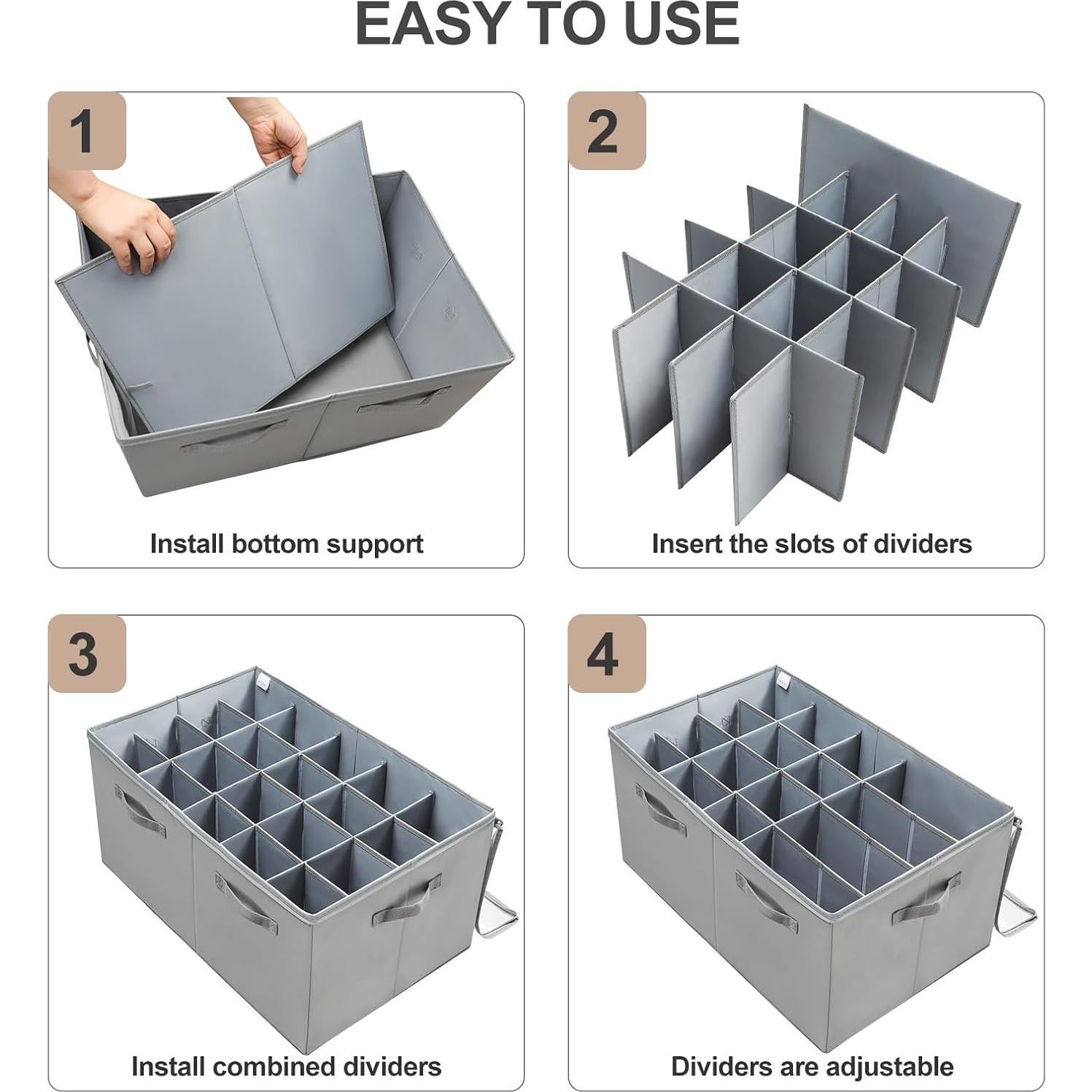 EASY TO USE

1

Install bottom support

2

Insert the slots of dividers

3

Install combined dividers

4

Dividers are adjustable