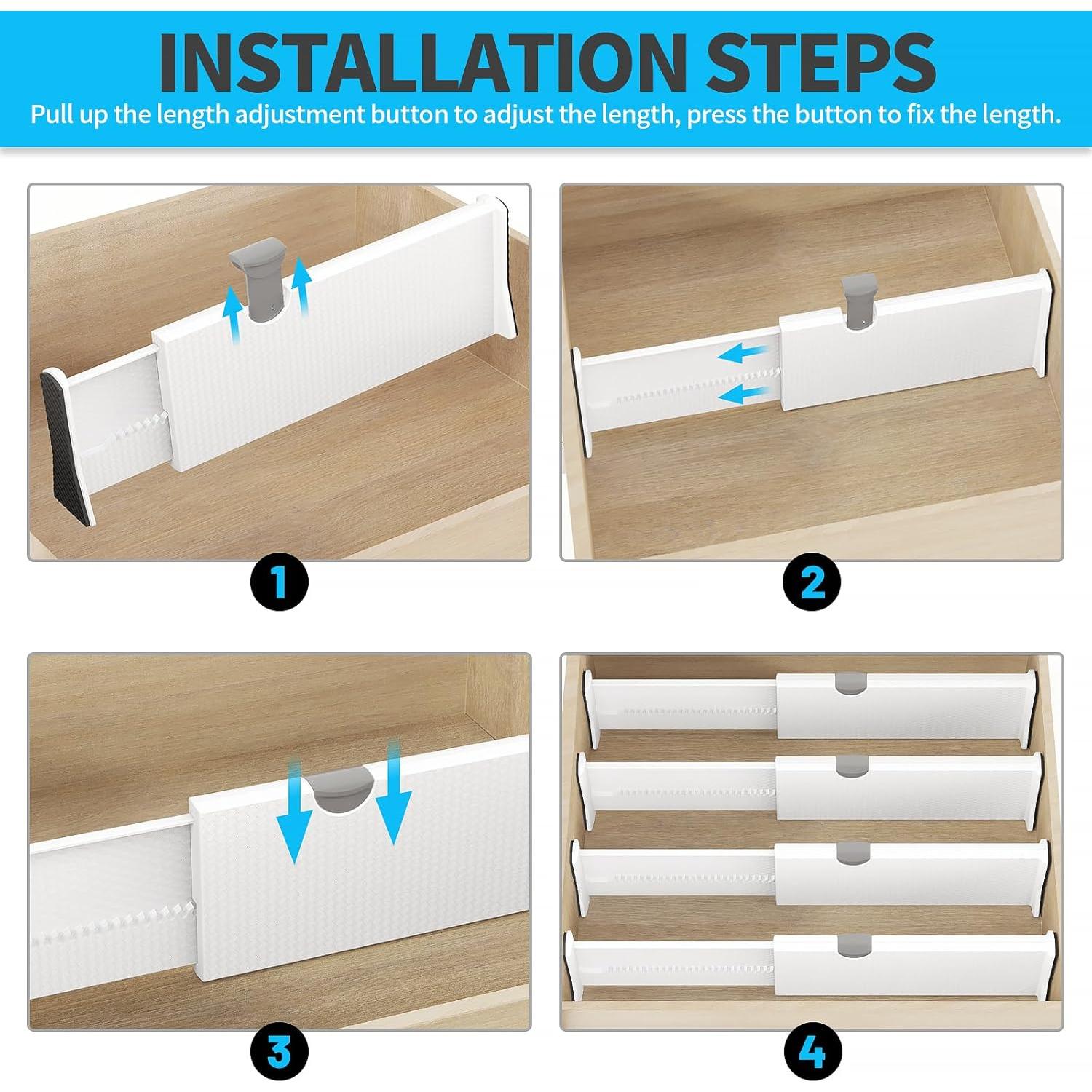 INSTALLATION STEPS
Pull up the length adjustment button to adjust the length, press the button to fix the length.

1

2

3

4