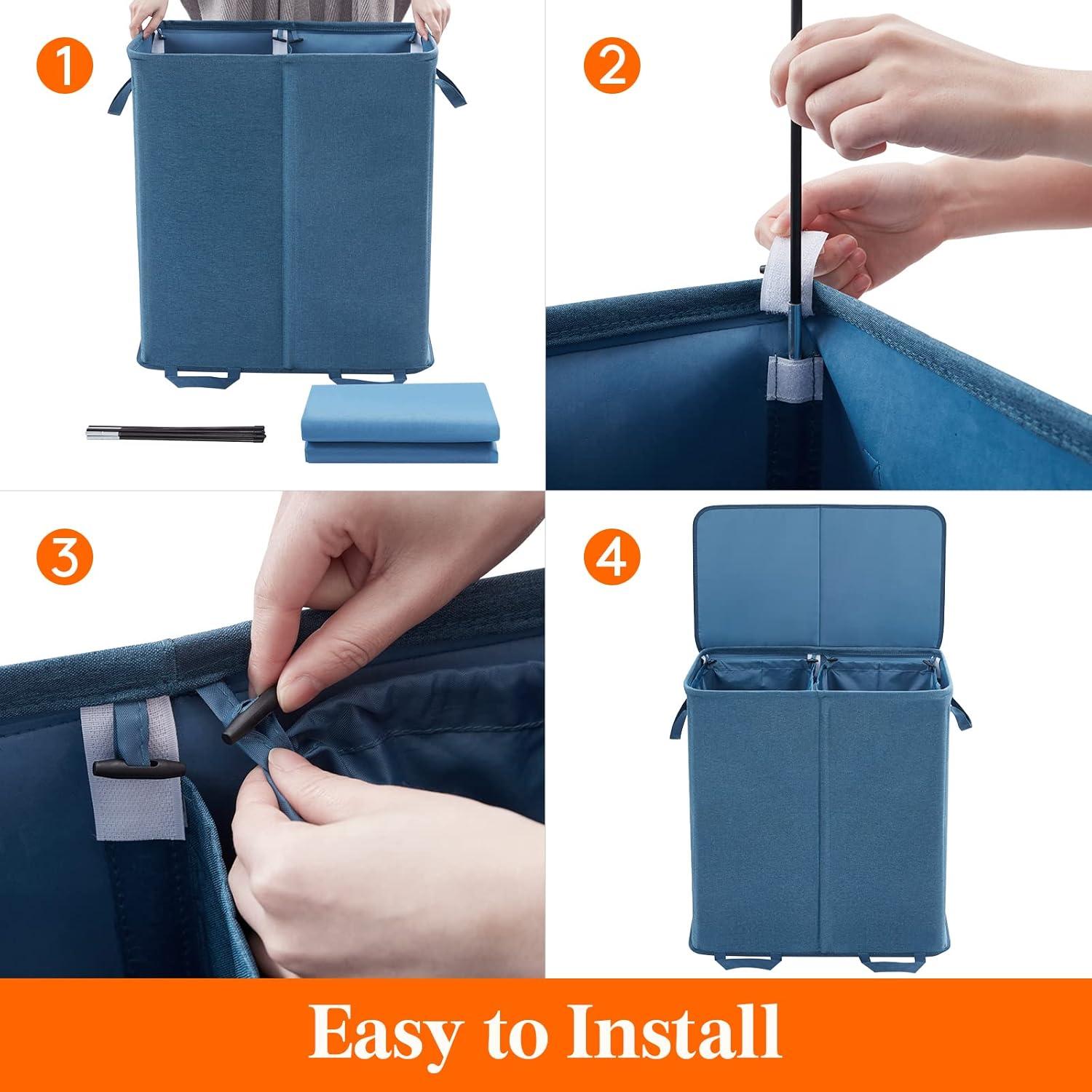 1

2

3

4

Easy to Install