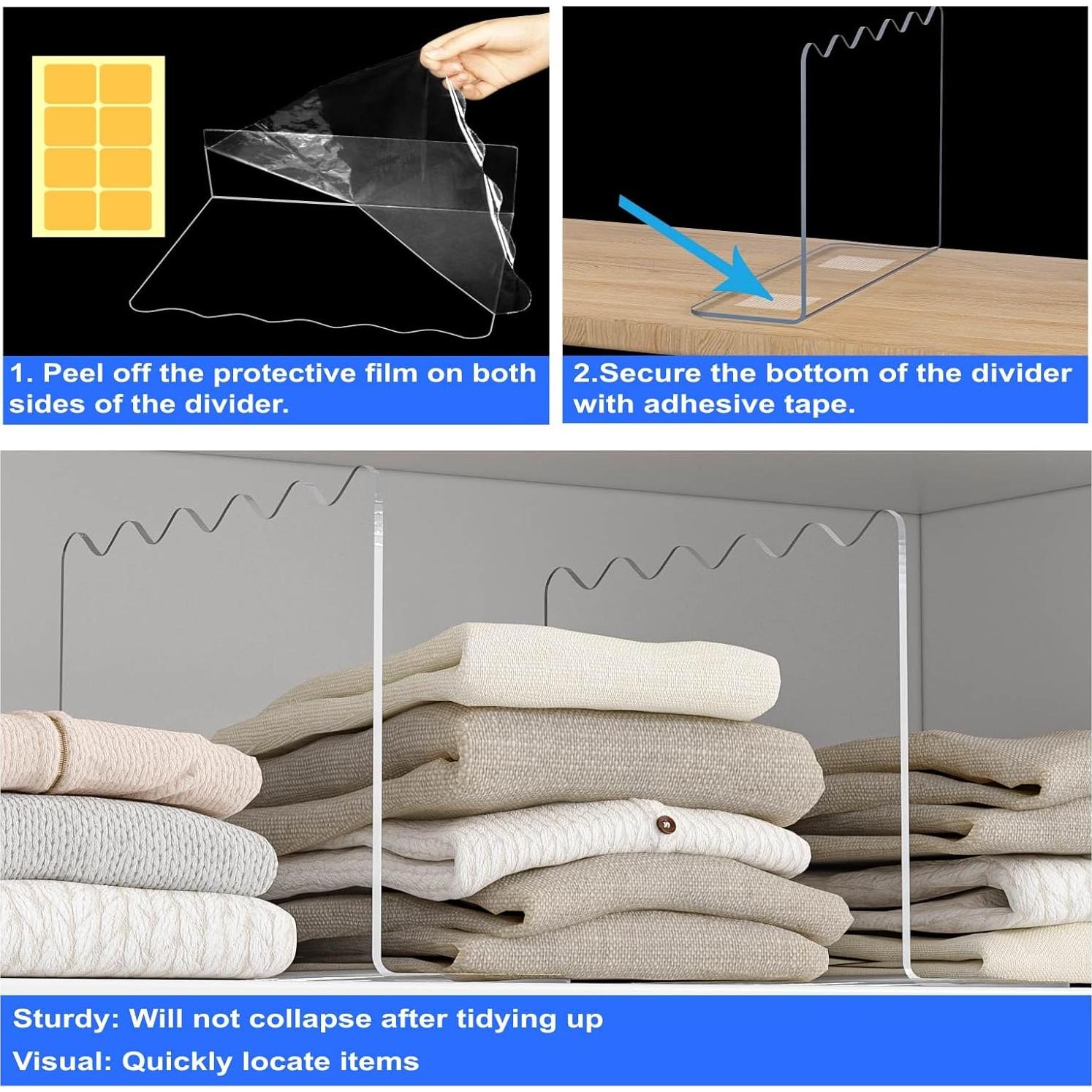 1. Peel off the protective film on both sides of the divider.

2.Secure the bottom of the divider with adhesive tape.

Sturdy: Will not collapse after tidying up

Visual: Quickly locate items