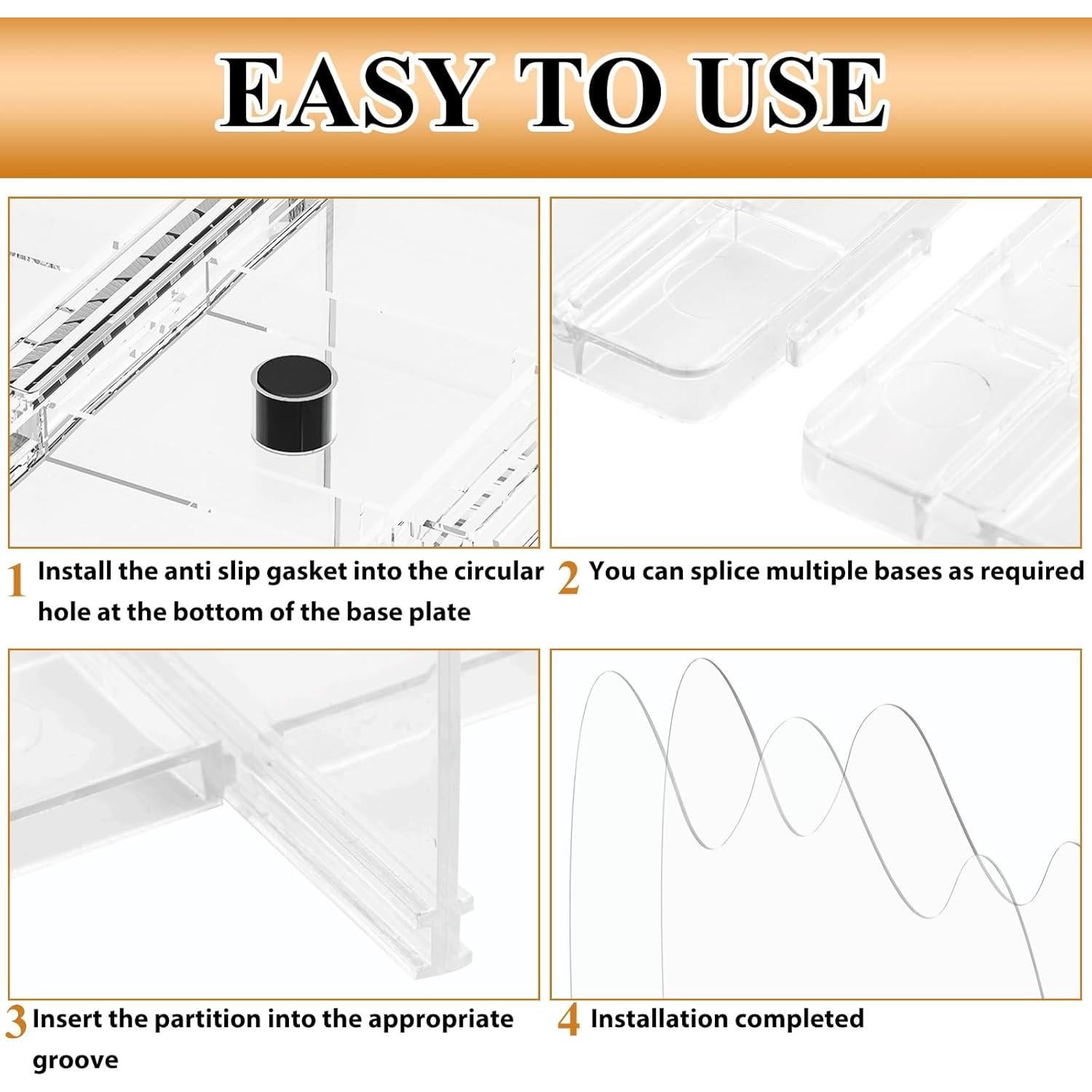 EASY TO USE

1 Install the anti slip gasket into the circular hole at the bottom of the base plate

2 You can splice multiple bases as required

3 Insert the partition into the appropriate groove

4 Installation completed