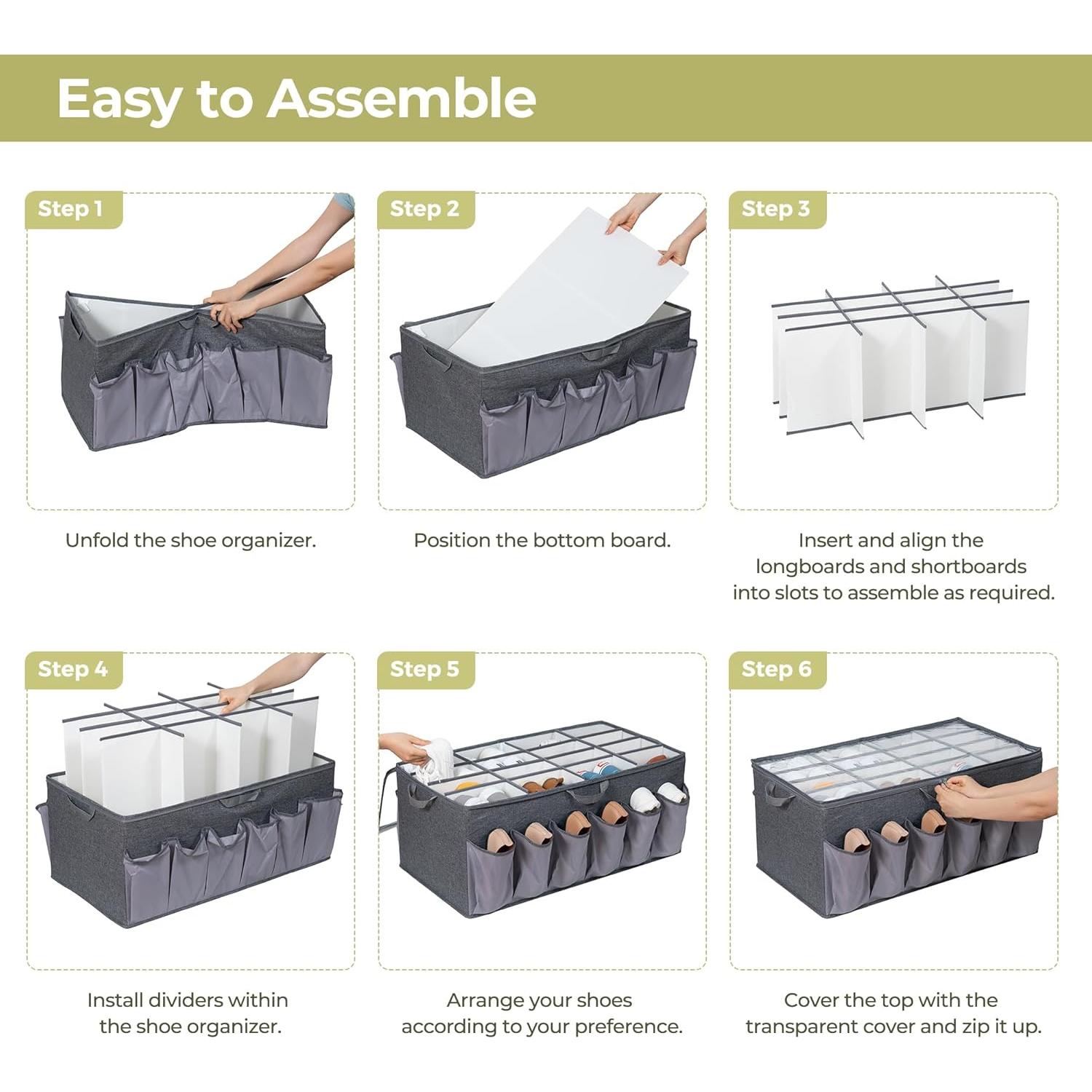 Easy to Assemble

Step 1

Unfold the shoe organizer.

Step 2

Position the bottom board.

Step 3

Insert and align the longboards and shortboards into slots to assemble as required.

Step 4

Install dividers within the shoe organizer.

Step 5

Arrange your shoes according to your preference.

Step 6

Cover the top with the transparent cover and zip it up.