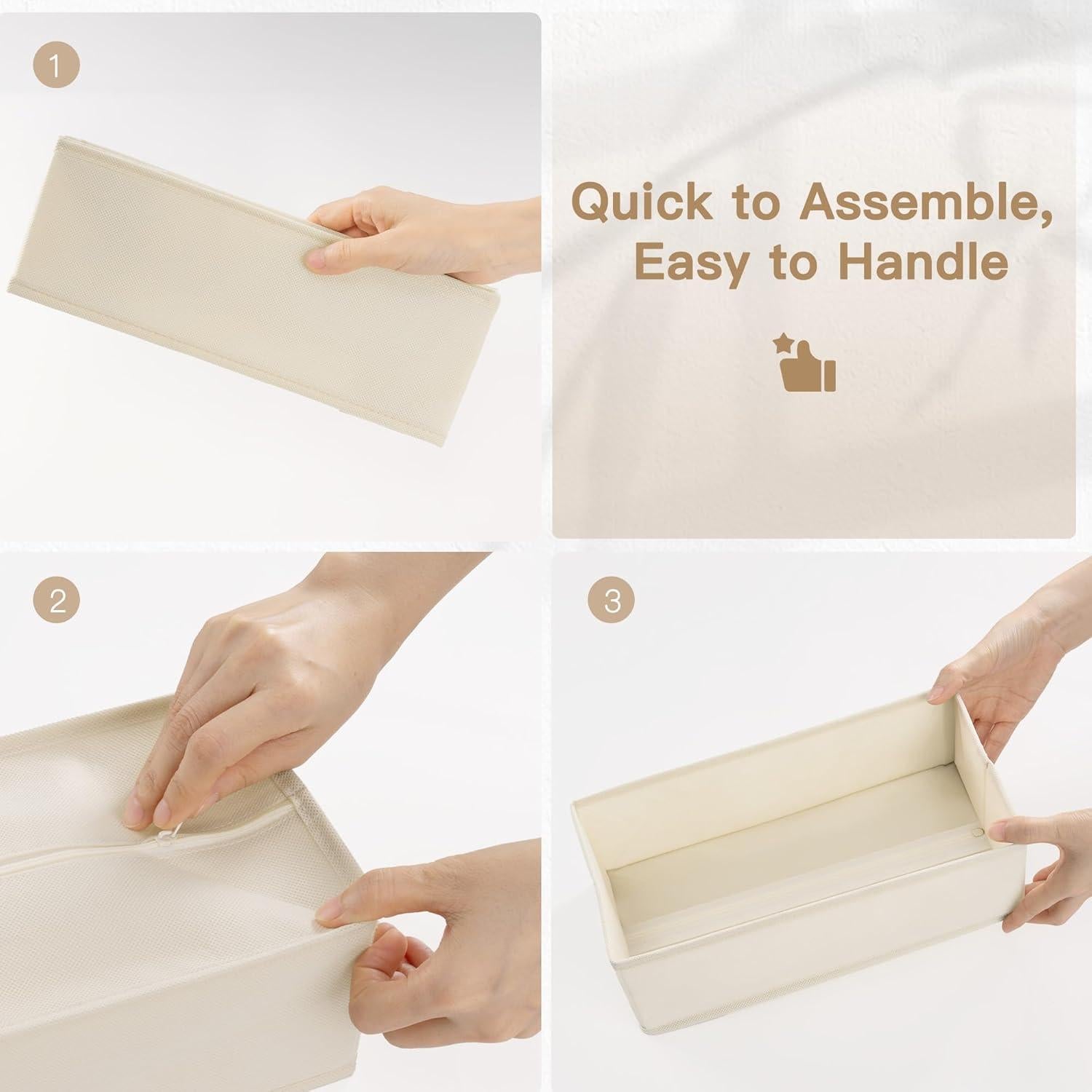 1

Quick to Assemble, Easy to Handle

2

3