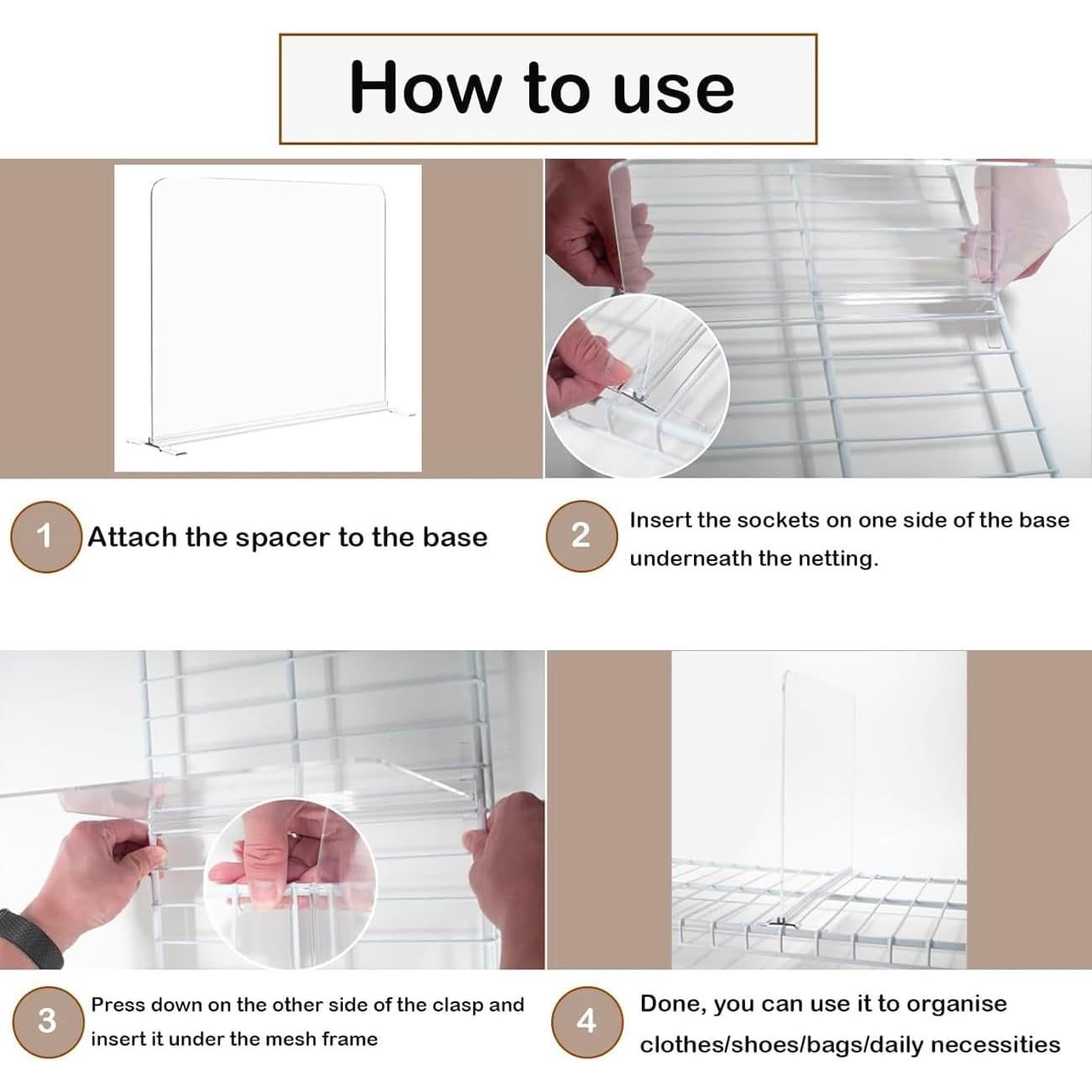 How to use

1 Attach the spacer to the base

2 Insert the sockets on one side of the base underneath the netting.

3 Press down on the other side of the clasp and insert it under the mesh frame

4 Done, you can use it to organise clothes/shoes/bags/daily necessities