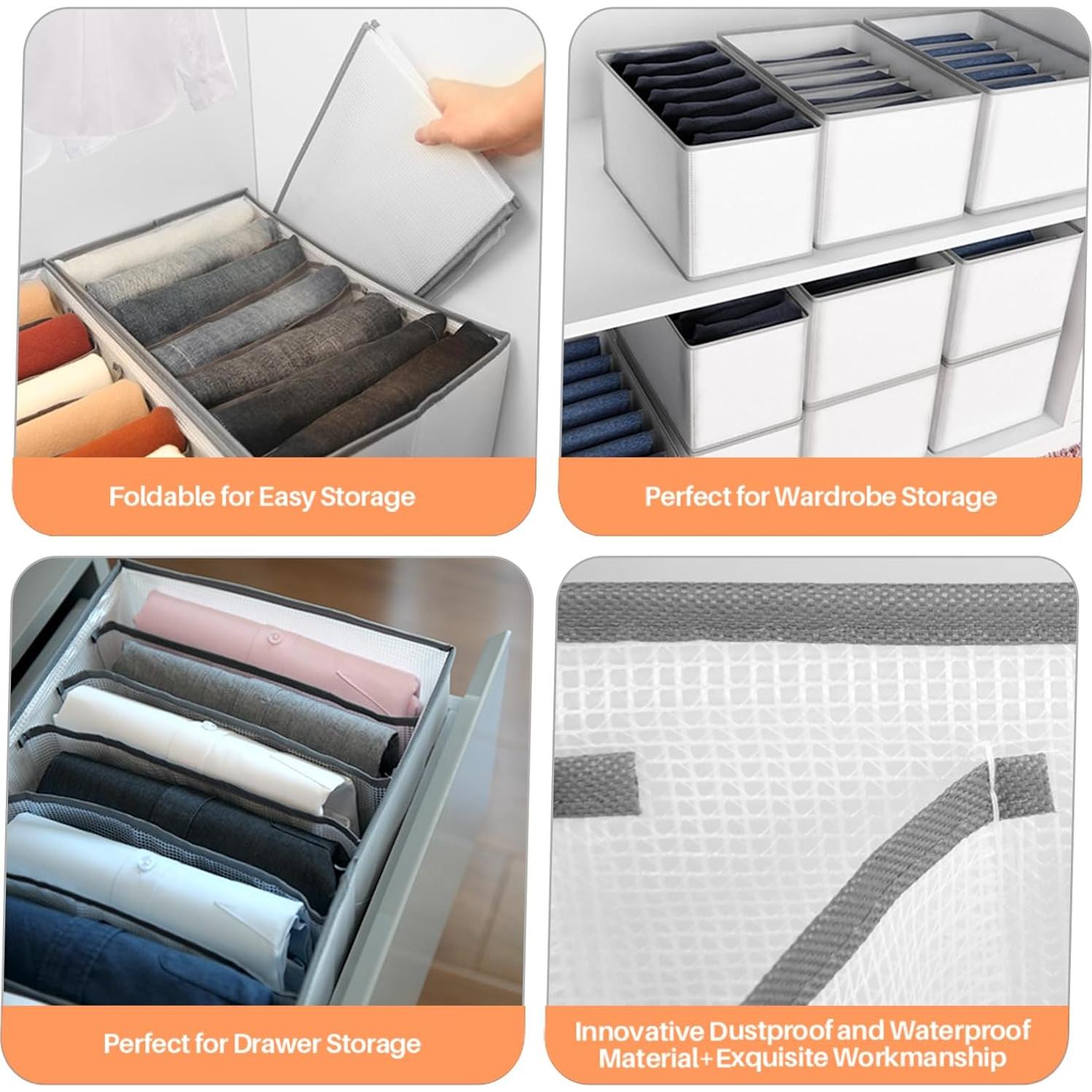 Foldable for Easy Storage

Perfect for Wardrobe Storage

Perfect for Drawer Storage

Innovative Dustproof and Waterproof Material+Exquisite Workmanship