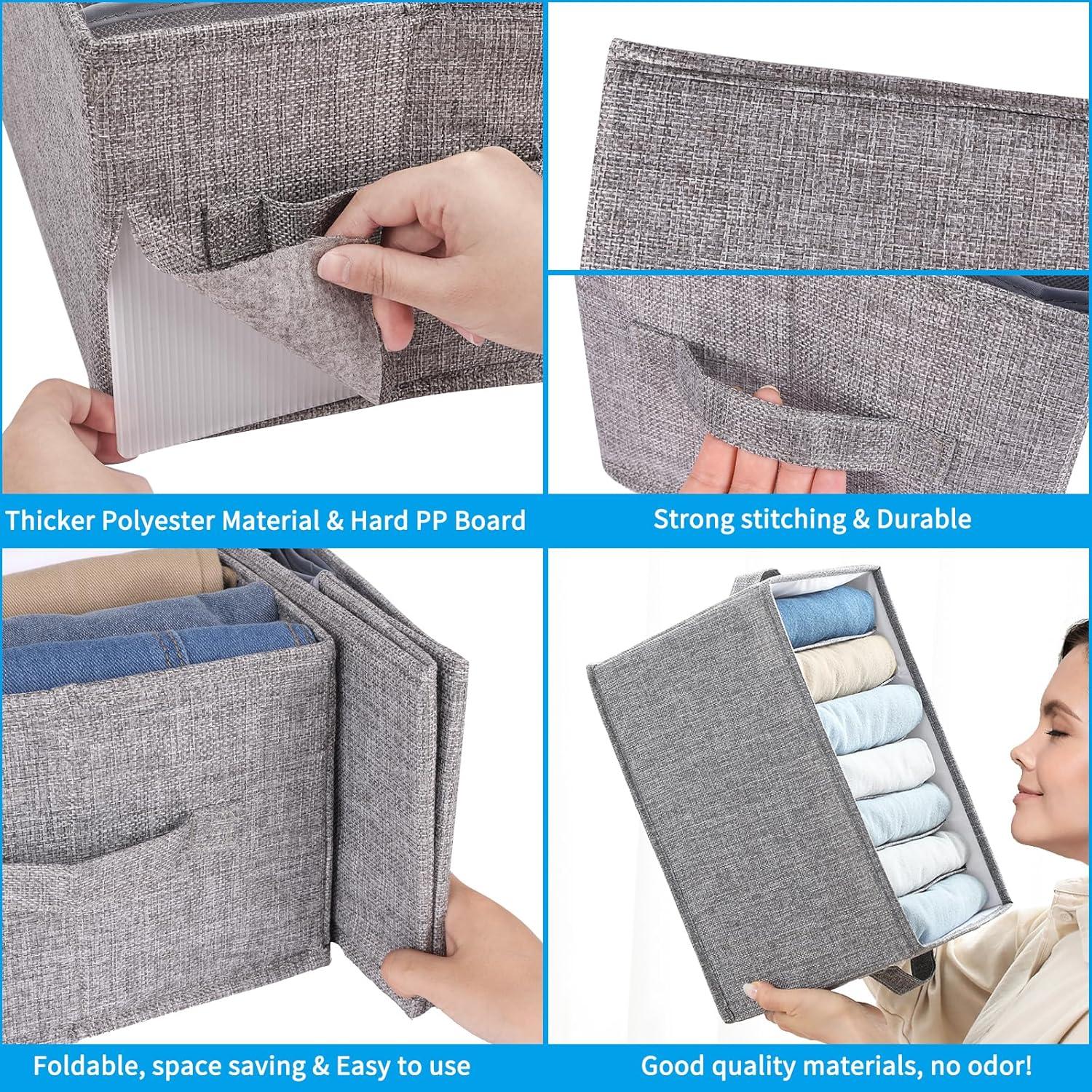 Thicker Polyester Material & Hard PP Board

Strong stitching & Durable

Foldable, space saving & Easy to use

Good quality materials, no odor!