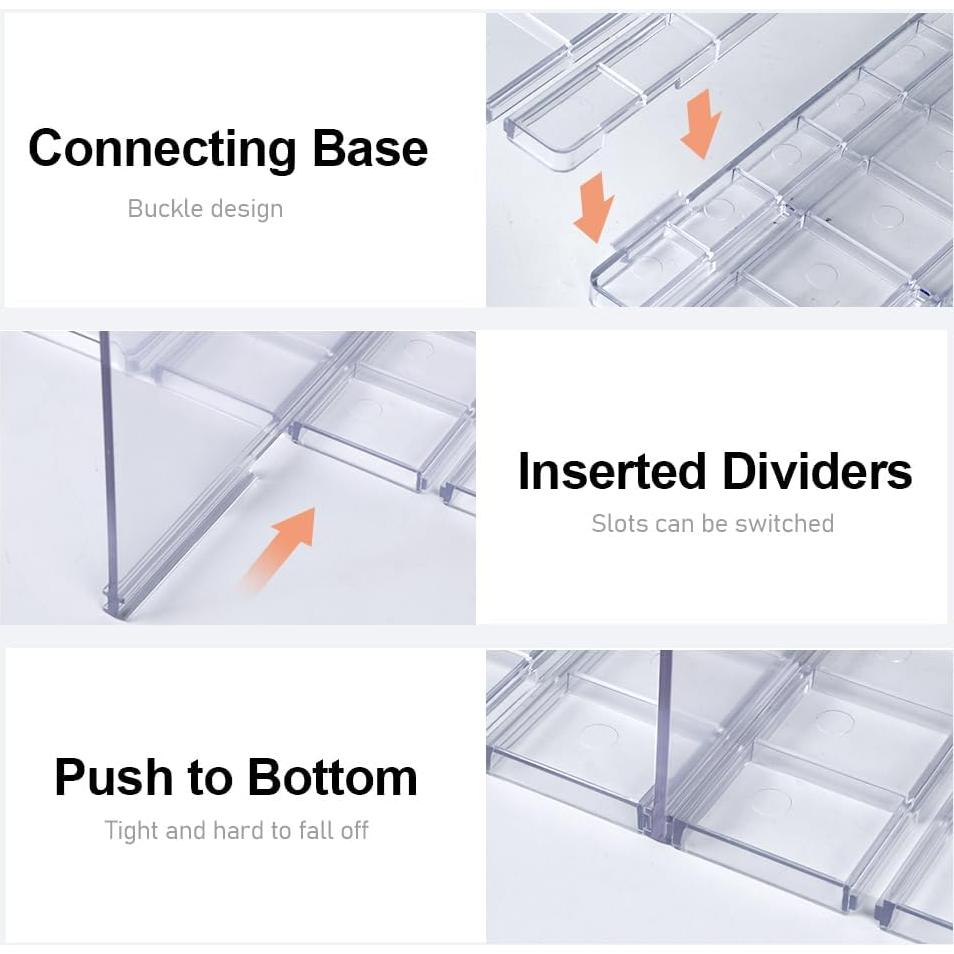 Connecting Base
Buckle design

Inserted Dividers
Slots can be switched

Push to Bottom
Tight and hard to fall off