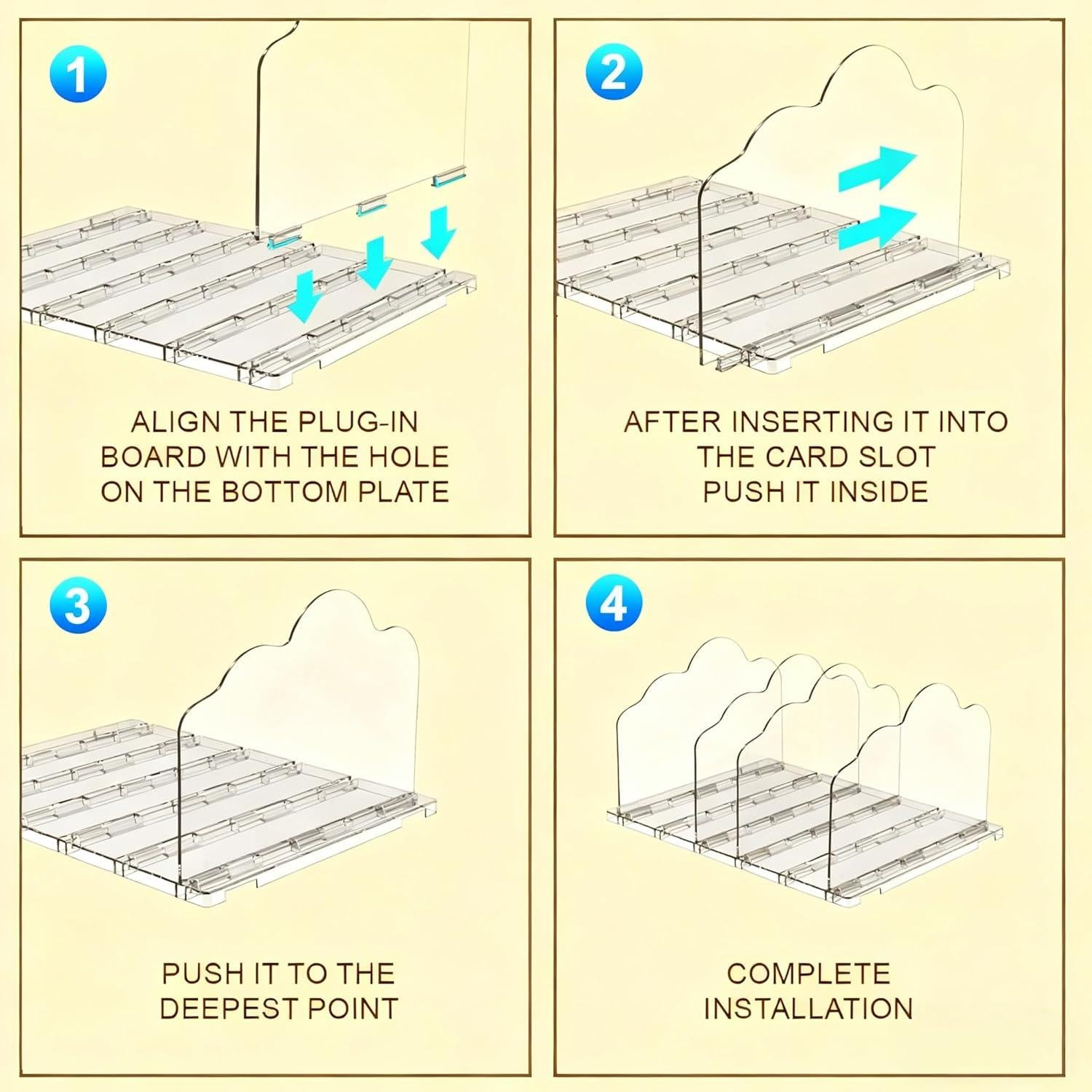 1

ALIGN THE PLUG-IN BOARD WITH THE HOLE ON THE BOTTOM PLATE

2

AFTER INSERTING IT INTO THE CARD SLOT PUSH IT INSIDE

3

PUSH IT TO THE DEEPEST POINT

4

COMPLETE INSTALLATION