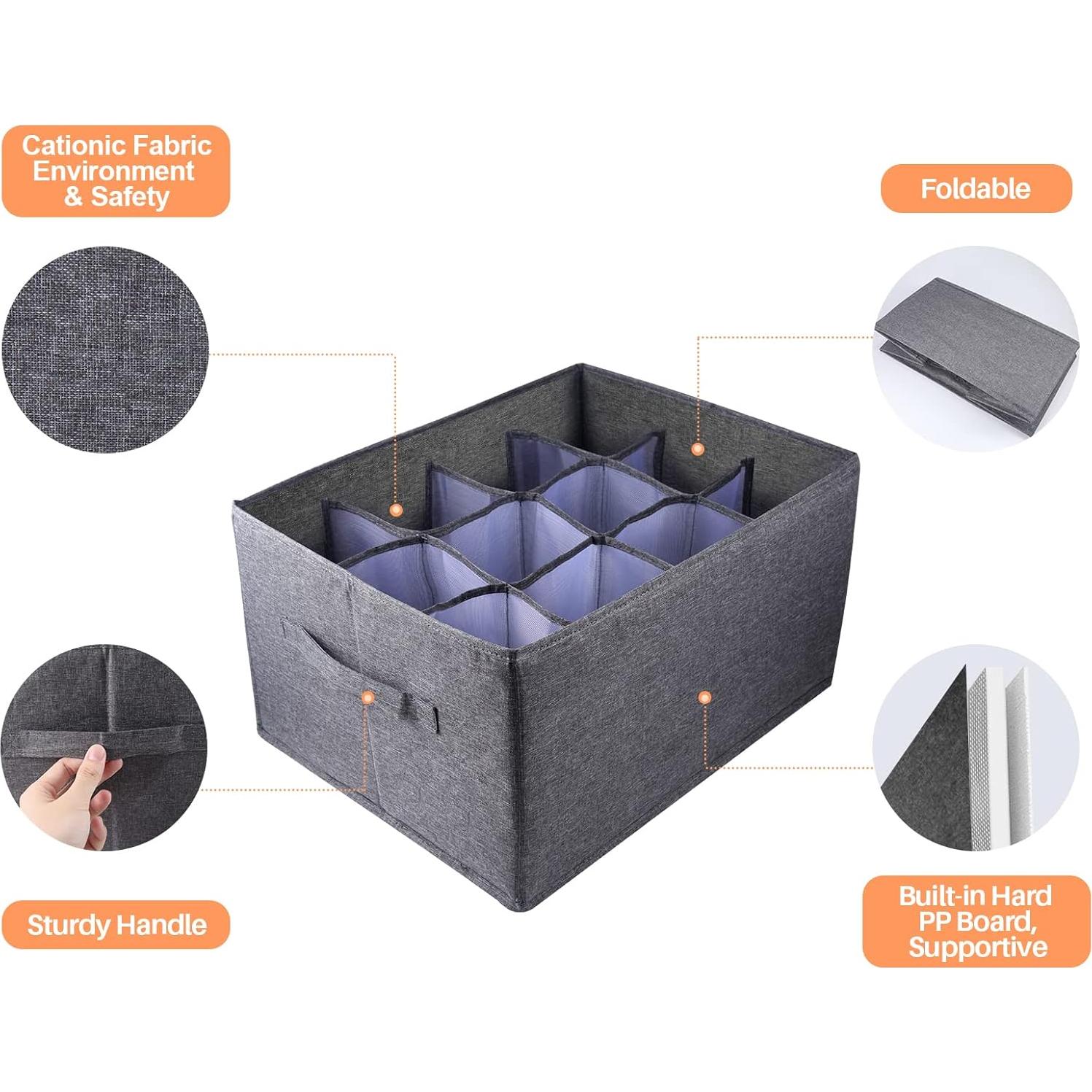 Cationic Fabric Environment & Safety

Foldable

Sturdy Handle

Built-in Hard PP Board, Supportive