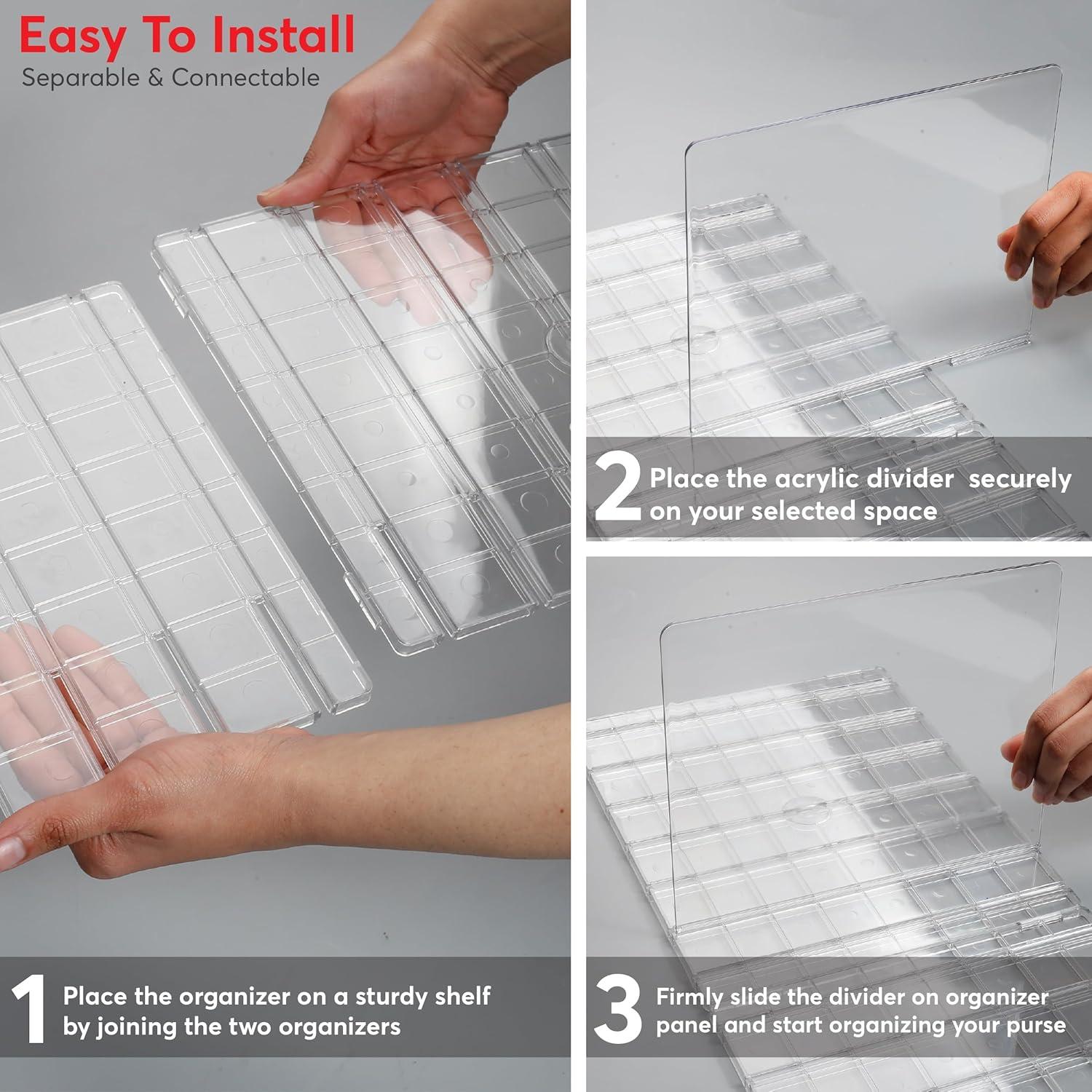 Easy To Install
Separable & Connectable

1 Place the organizer on a sturdy shelf by joining the two organizers

2 Place the acrylic divider  securely on your selected space

3 Firmly slide the divider on organizer panel and start organizing your purse