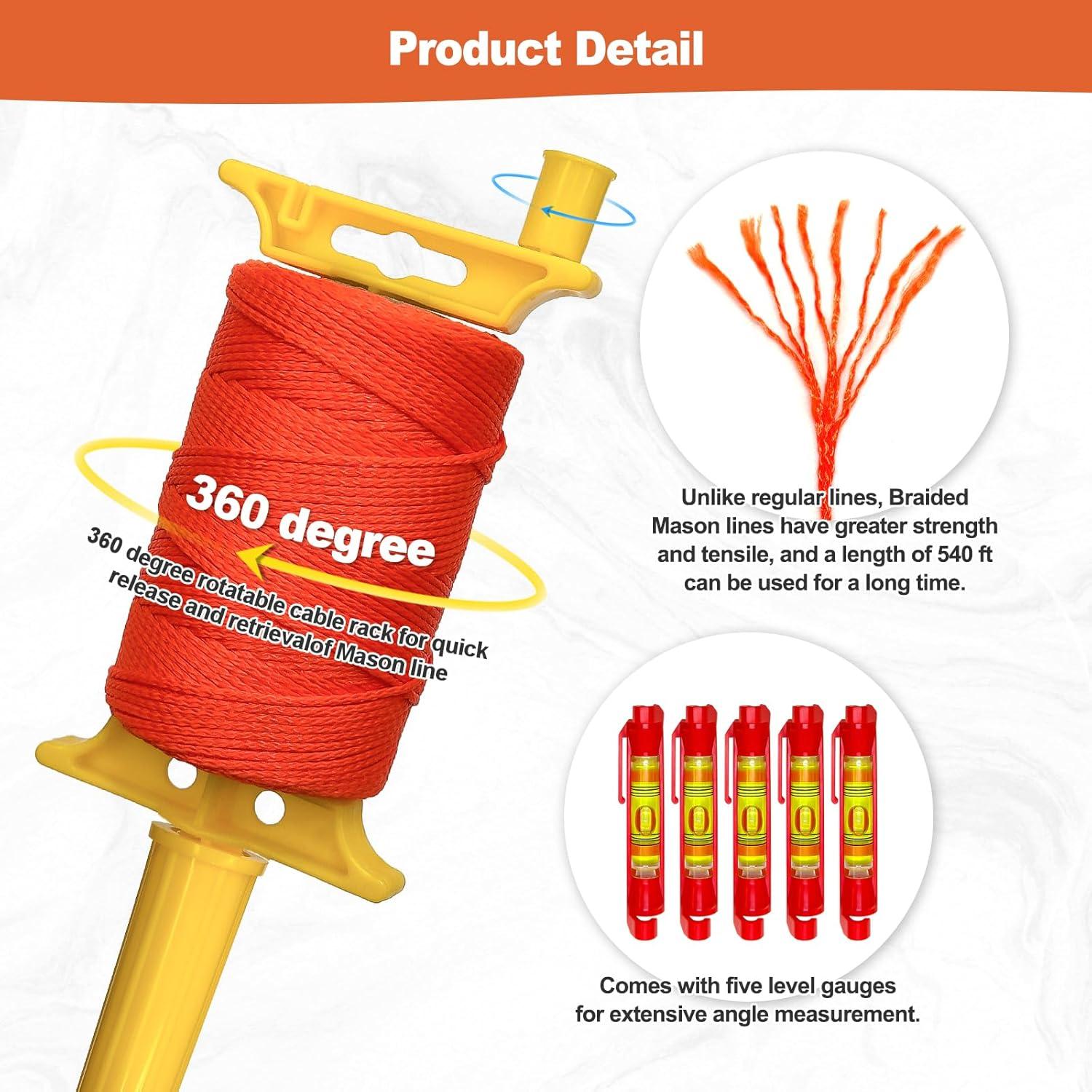 Product Detail

360 degree

360 degree rotatable cable rack for quick release and retrievalof Mason line

Unlike regular lines, Braided Mason lines have greater strength and tensile, and a length of 540 ft can be used for a long time.

Comes with five level gauges for extensive angle measurement.